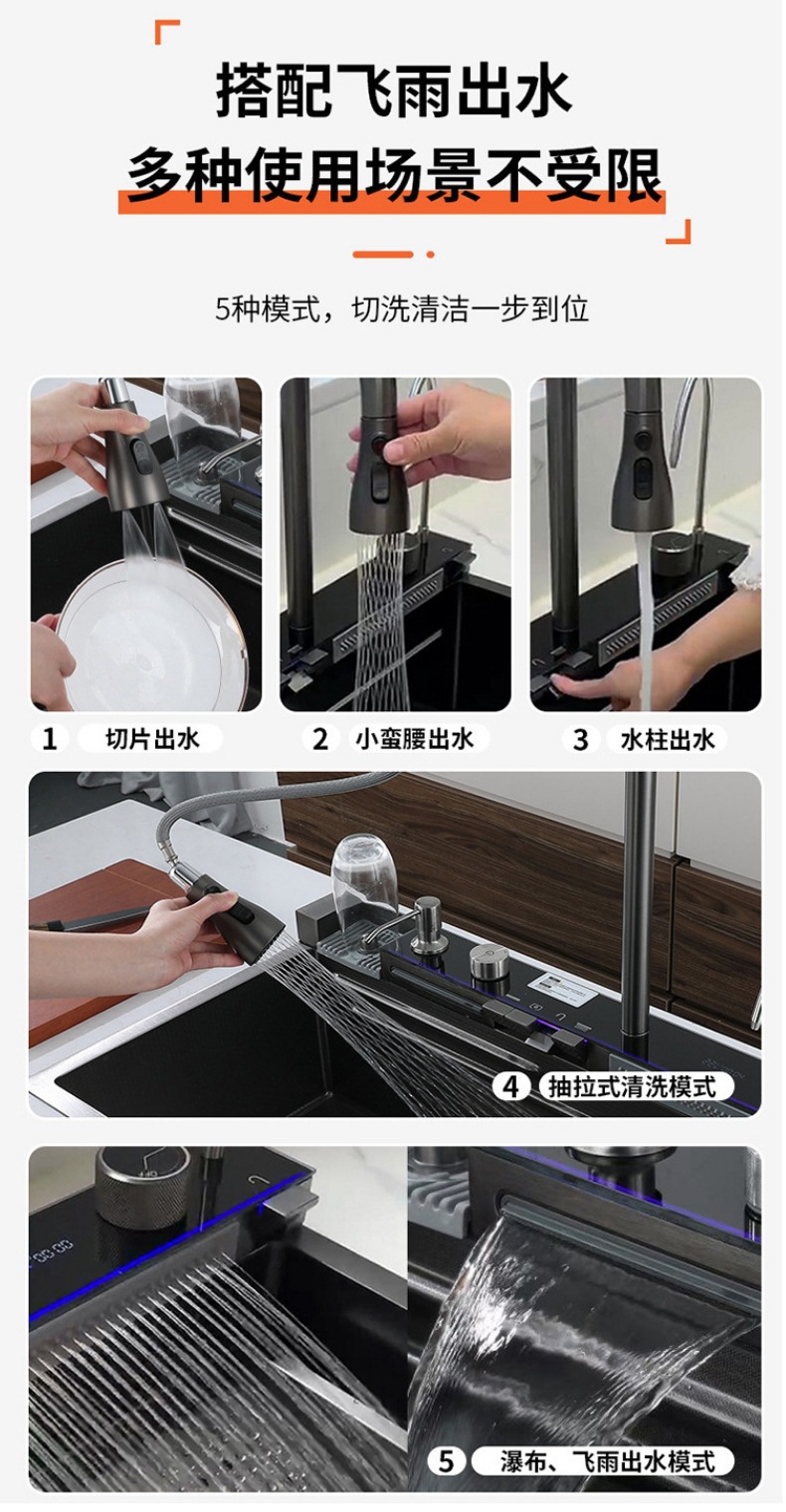 搭配飞雨出水
多种使用场景不受限

5种模式，切洗清洁一步到位

1 切片出水
2 小蛮腰出水
3 水柱出水

4 抽拉式清洗模式

5 瀑布、飞雨出水模式