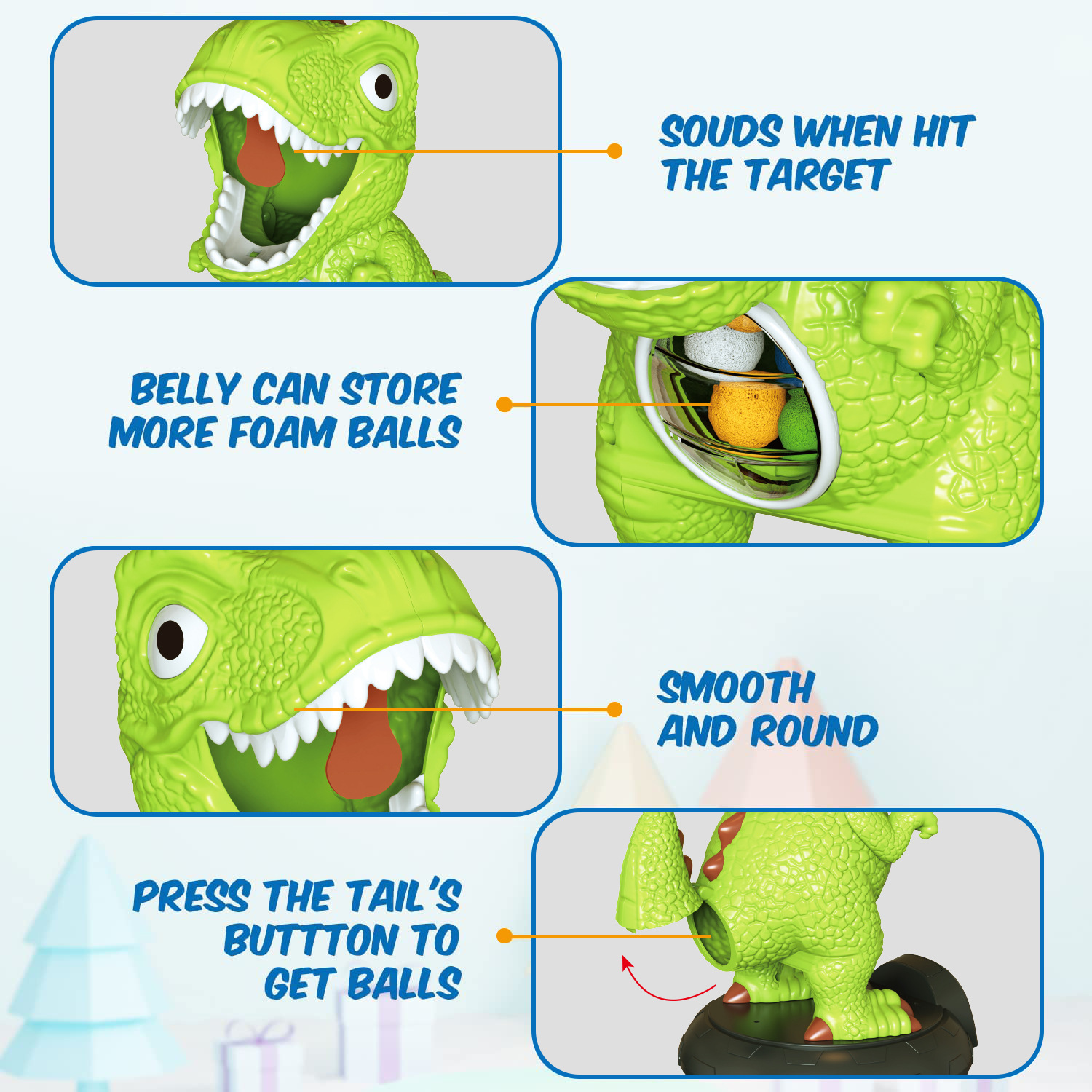 SOUDS WHEN HIT THE TARGET

BELLY CAN STORE MORE FOAM BALLS

SMOOTH AND ROUND

PRESS THE TAIL'S BUTTTON TO GET BALLS