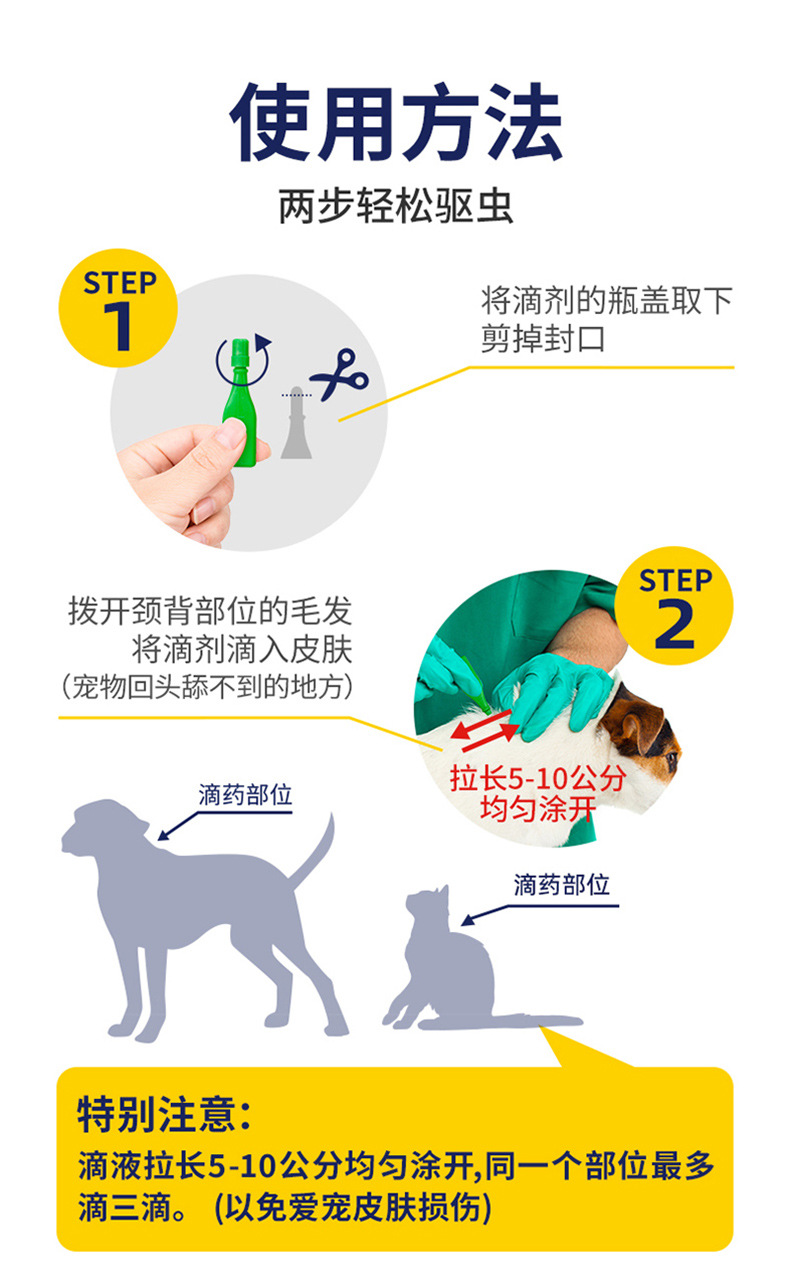 使用方法
两步轻松驱虫

STEP
1

将滴剂的瓶盖取下
剪掉封口

STEP
2

拨开颈背部位的毛发
将滴剂滴入皮肤
(宠物回头舔不到的地方)

拉长5-10公分
均匀涂开

滴药部位

滴药部位

特别注意:
滴液拉长5-10公分均匀涂开,同一个部位最多滴三滴。(以免爱宠皮肤损伤)