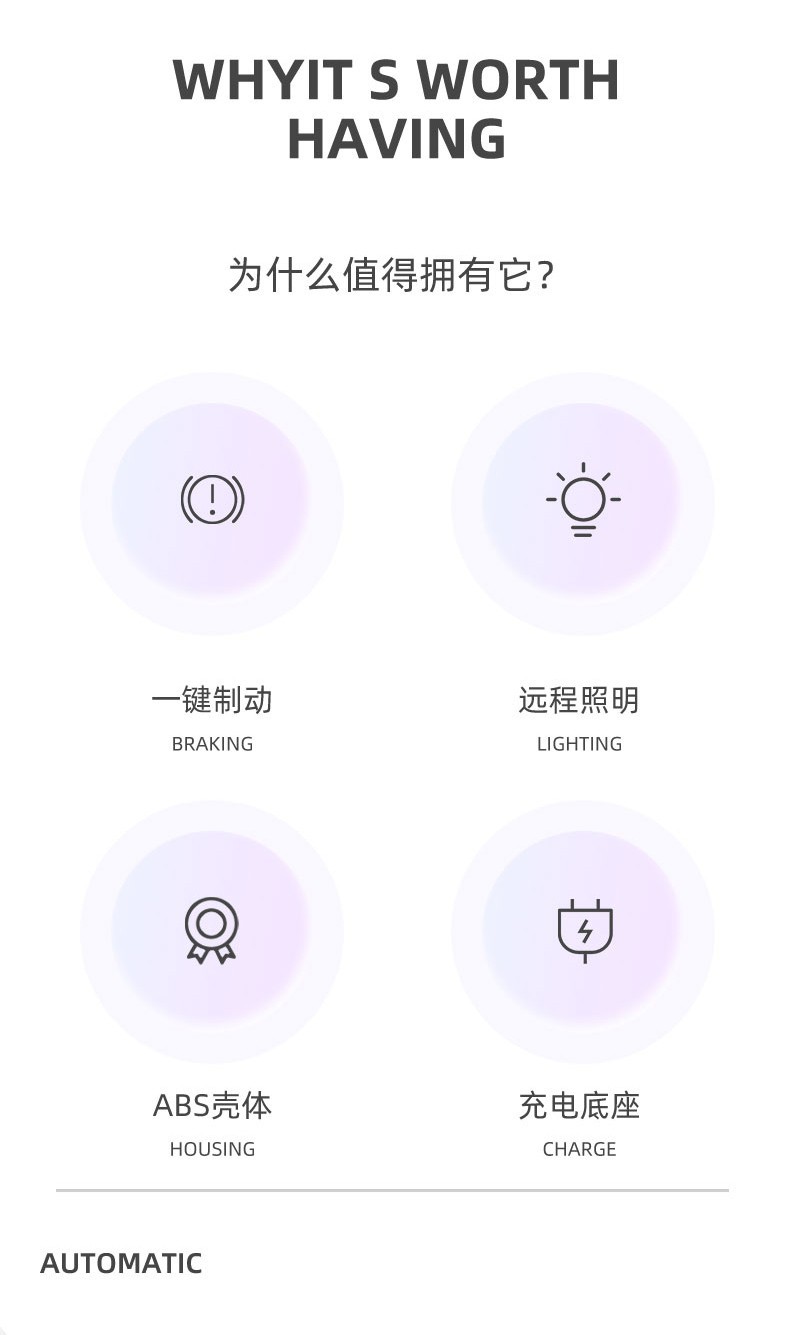 WHYIT S WORTH HAVING

为什么值得拥有它?

一键制动
BRAKING

远程照明
LIGHTING

ABS壳体
HOUSING

充电底座
CHARGE

AUTOMATIC