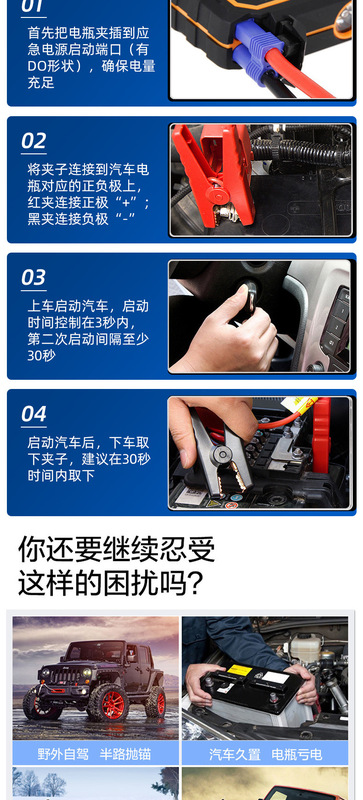 01

首先把电瓶夹插到应急电源启动端口（有DO形状），确保电量充足

02

将夹子连接到汽车电瓶对应的正负极上，红夹连接正极“+”；黑夹连接负极“-”

03

上车启动汽车，启动时间控制在3秒内，第二次启动间隔至少30秒

04

启动汽车后，下车取下夹子，建议在30秒时间内取下

你还要继续忍受这样的困扰吗？

野外自驾 半路抛锚

汽车久置 电瓶亏电