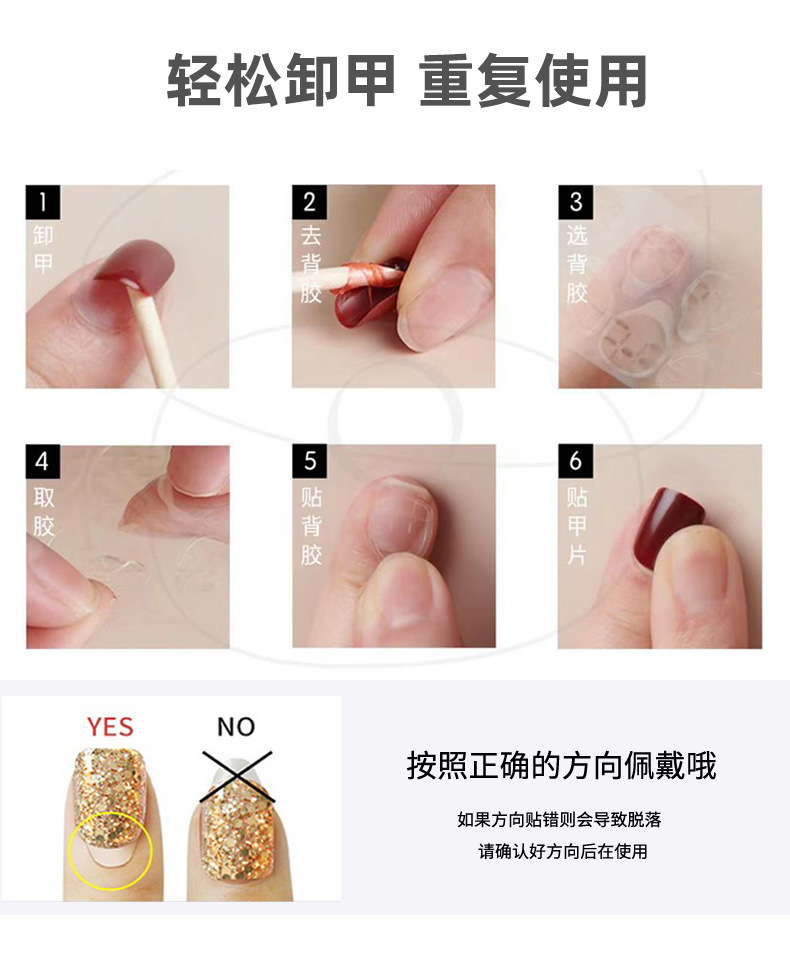 轻松卸甲 重复使用

1 卸甲

2 去背胶

3 选背胶

4 取胶

5 贴背胶

6 贴甲片

YES

NO

按照正确的方向佩戴哦

如果方向贴错则会导致脱落

请确认好方向后在使用