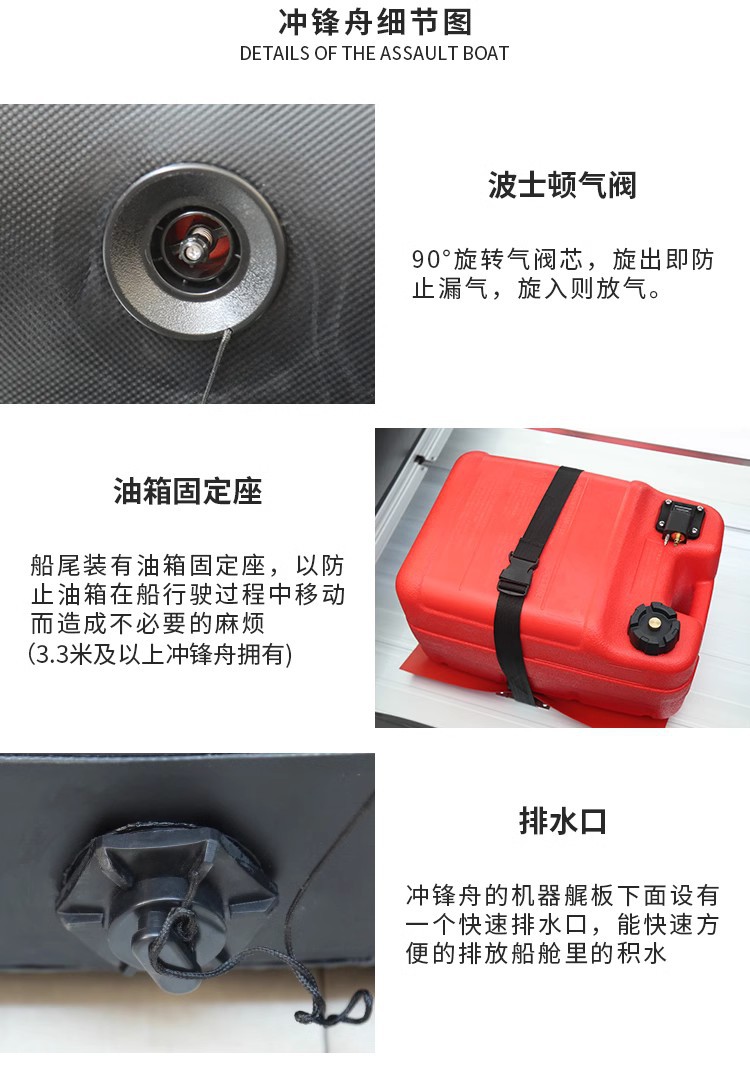 冲锋舟细节图
DETAILS OF THE ASSAULT BOAT

波士顿气阀

90°旋转气阀芯，旋出即防止漏气，旋入则放气。

油箱固定座

船尾装有油箱固定座，以防止油箱在船行驶过程中移动而造成不必要的麻烦
(3.3米及以上冲锋舟拥有)

排水口

冲锋舟的机器艉板下面设有一个快速排水口，能快速方便的排放船舱里的积水