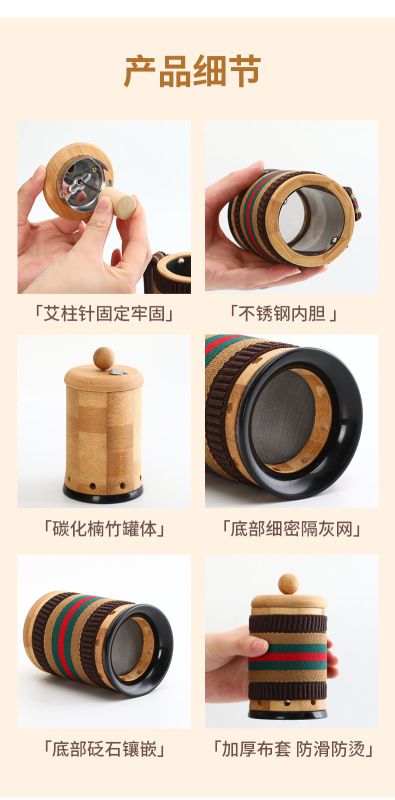 产品细节

「艾柱针固定牢固」

「不锈钢内胆 」

「碳化楠竹罐体」

「底部细密隔灰网」

「底部砭石镶嵌」

「加厚布套 防滑防烫」