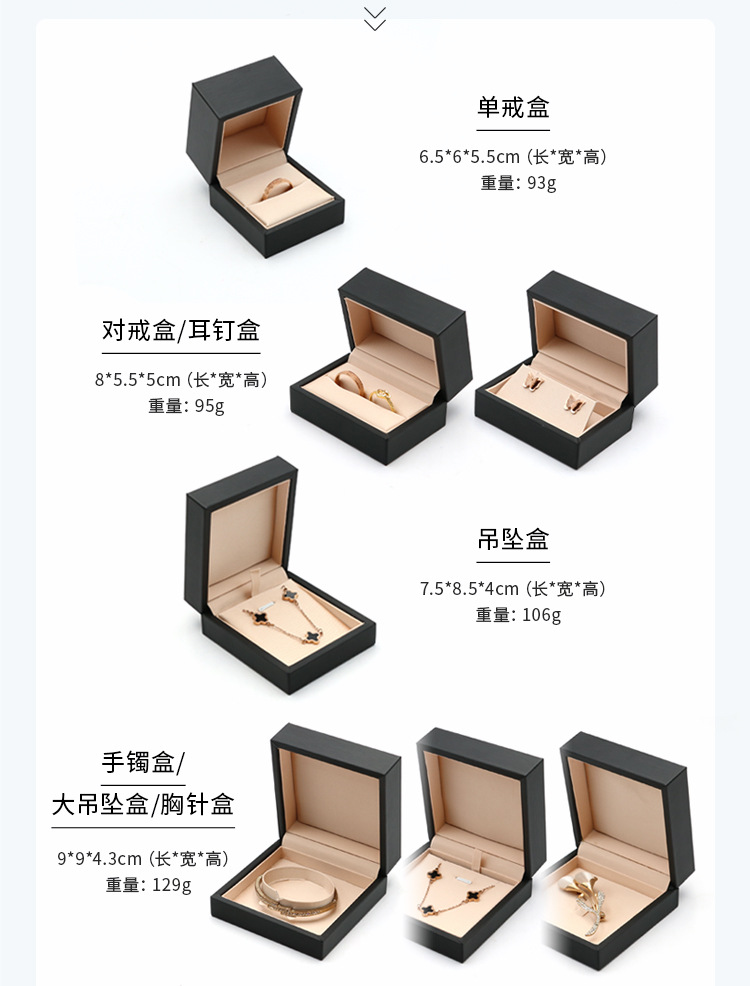 单戒盒

6.5*6*5.5cm (长*宽*高)
重量: 93g

对戒盒/耳钉盒

8*5.5*5cm (长*宽*高)
重量: 95g

吊坠盒

7.5*8.5*4cm (长*宽*高)
重量: 106g

手镯盒/
大吊坠盒/胸针盒

9*9*4.3cm (长*宽*高)
重量: 129g