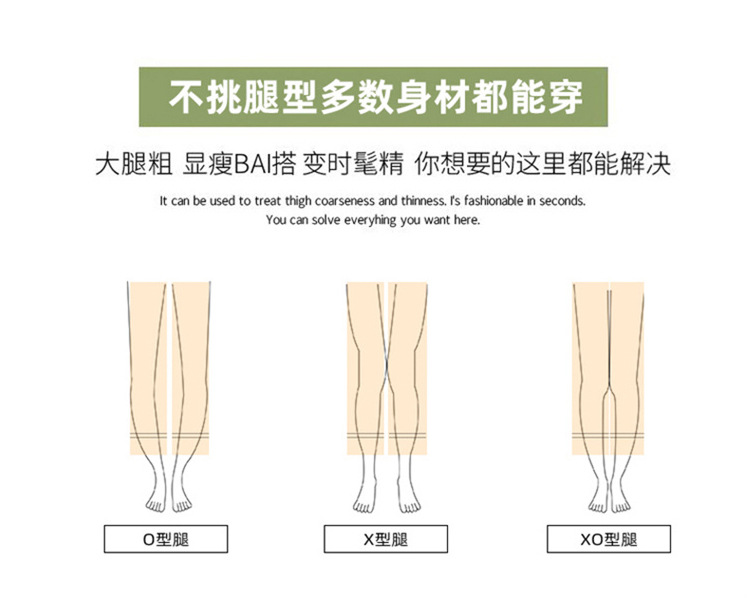 不挑腿型多数身材都能穿

大腿粗 显瘦BAI搭 变时髦精 你想要的这里都能解决

It can be used to treat thigh coarseness and thinness. I's fashionable in seconds. You can solve everyhing you want here.

O型腿

X型腿

XO型腿