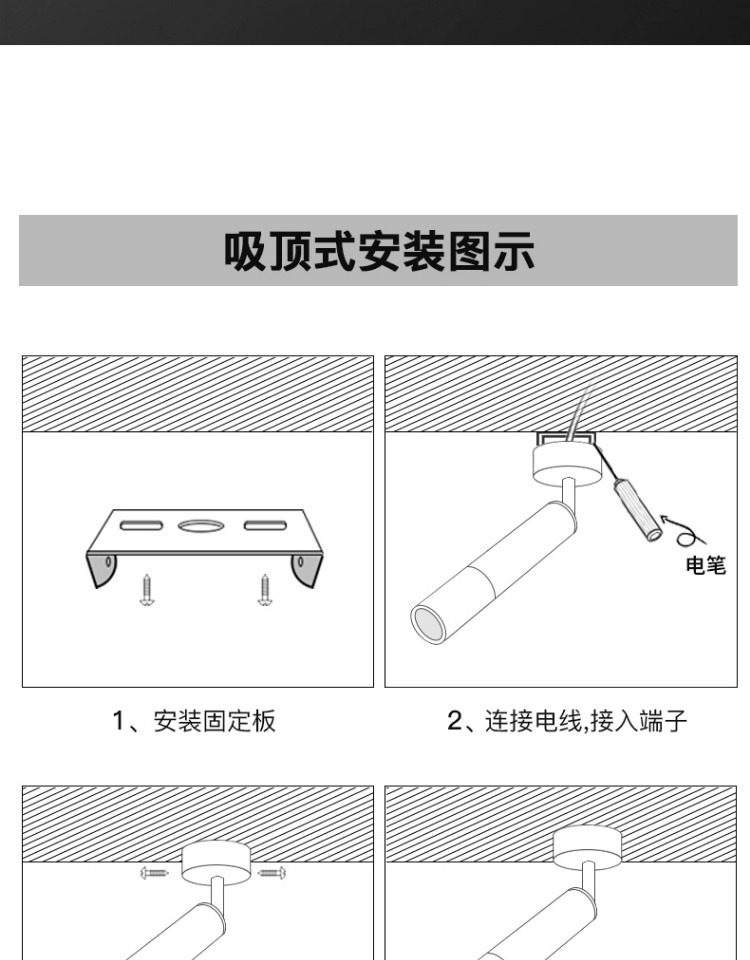 吸顶式安装图示

电笔

1、安装固定板

2、连接电线,接入端子