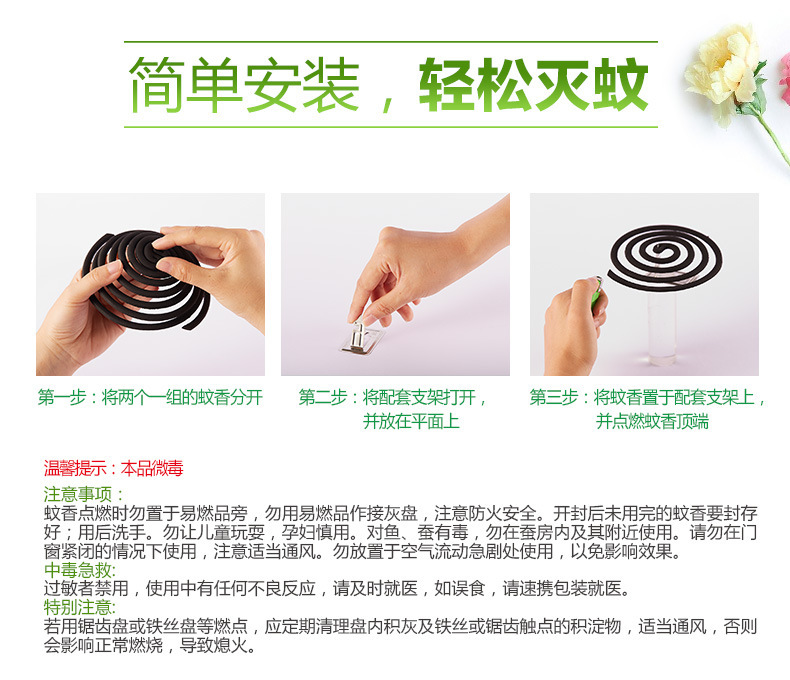 简单安装，轻松灭蚊

第一步：将两个一组的蚊香分开

第二步：将配套支架打开，并放在平面上

第三步：将蚊香置于配套支架上，并点燃蚊香顶端

温馨提示：本品微毒

注意事项：
蚊香点燃时勿置于易燃品旁，勿用易燃品作接灰盘，注意防火安全。开封后未用完的蚊香要封存好；用后洗手。勿让儿童玩耍，孕妇慎用。对鱼、蚕有毒，勿在蚕房内及其附近使用。请勿在门窗紧闭的情况下使用，注意适当通风。勿放置于空气流动急剧处使用，以免影响效果。
中毒急救：
过敏者禁用，使用中有任何不良反应，请及时就医，如误食，请速携包装就医。
特别注意：
若用锯齿盘或铁丝盘等燃点，应定期清理盘内积灰及铁丝或锯齿触点的积淀物，适当通风，否则会影响正常燃烧，导致熄火。