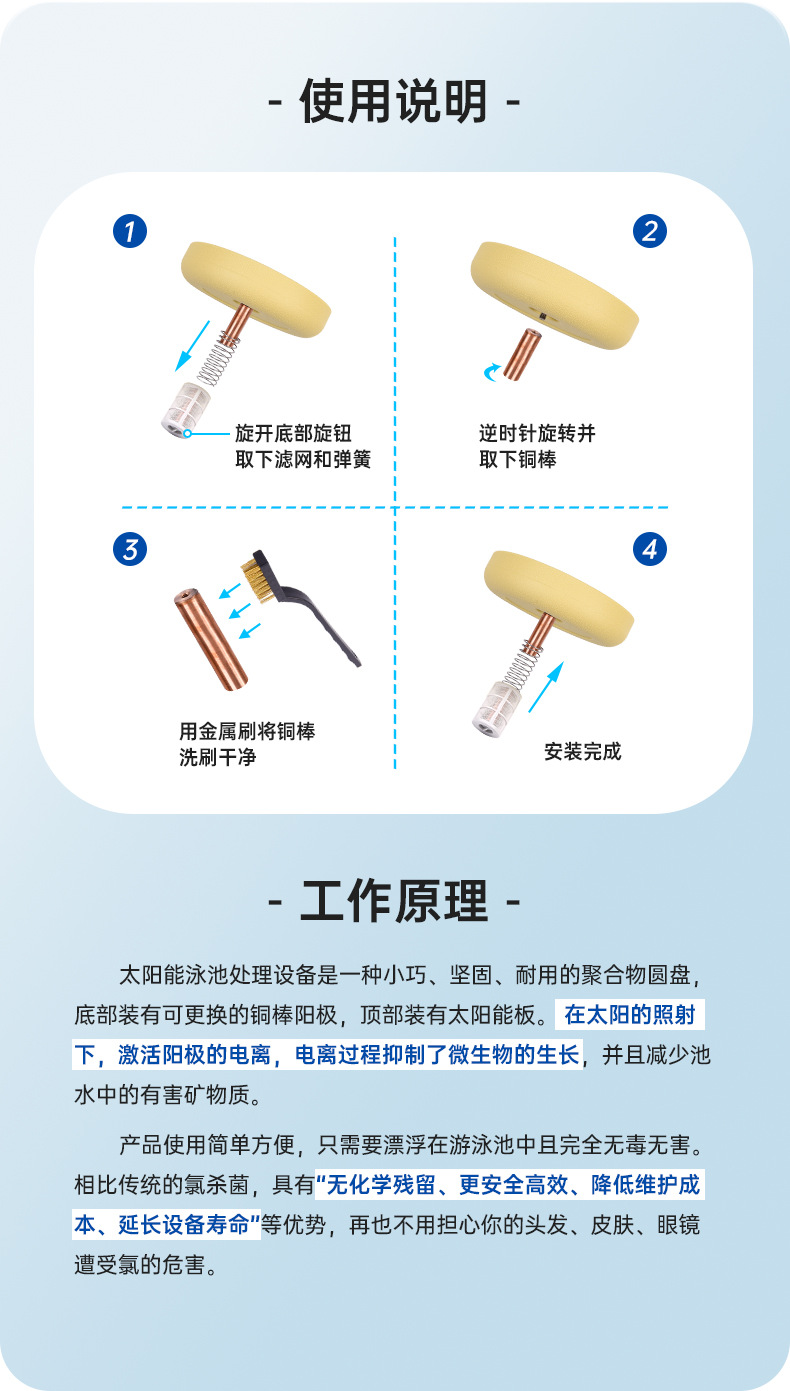 - 使用说明 -

1
旋开底部旋钮
取下滤网和弹簧

2
逆时针旋转并
取下铜棒

3
用金属刷将铜棒
洗刷干净

4
安装完成

- 工作原理 -

太阳能泳池处理设备是一种小巧、坚固、耐用的聚合物圆盘，底部装有可更换的铜棒阳极，顶部装有太阳能板。在太阳的照射下，激活阳极的电离，电离过程抑制了微生物的生长，并且减少池水中的有害矿物质。

产品使用简单方便，只需要漂浮在游泳池中且完全无毒无害。相比传统的氯杀菌，具有“无化学残留、更安全高效、降低维护成本、延长设备寿命”等优势，再也不用担心你的头发、皮肤、眼镜遭受氯的危害。