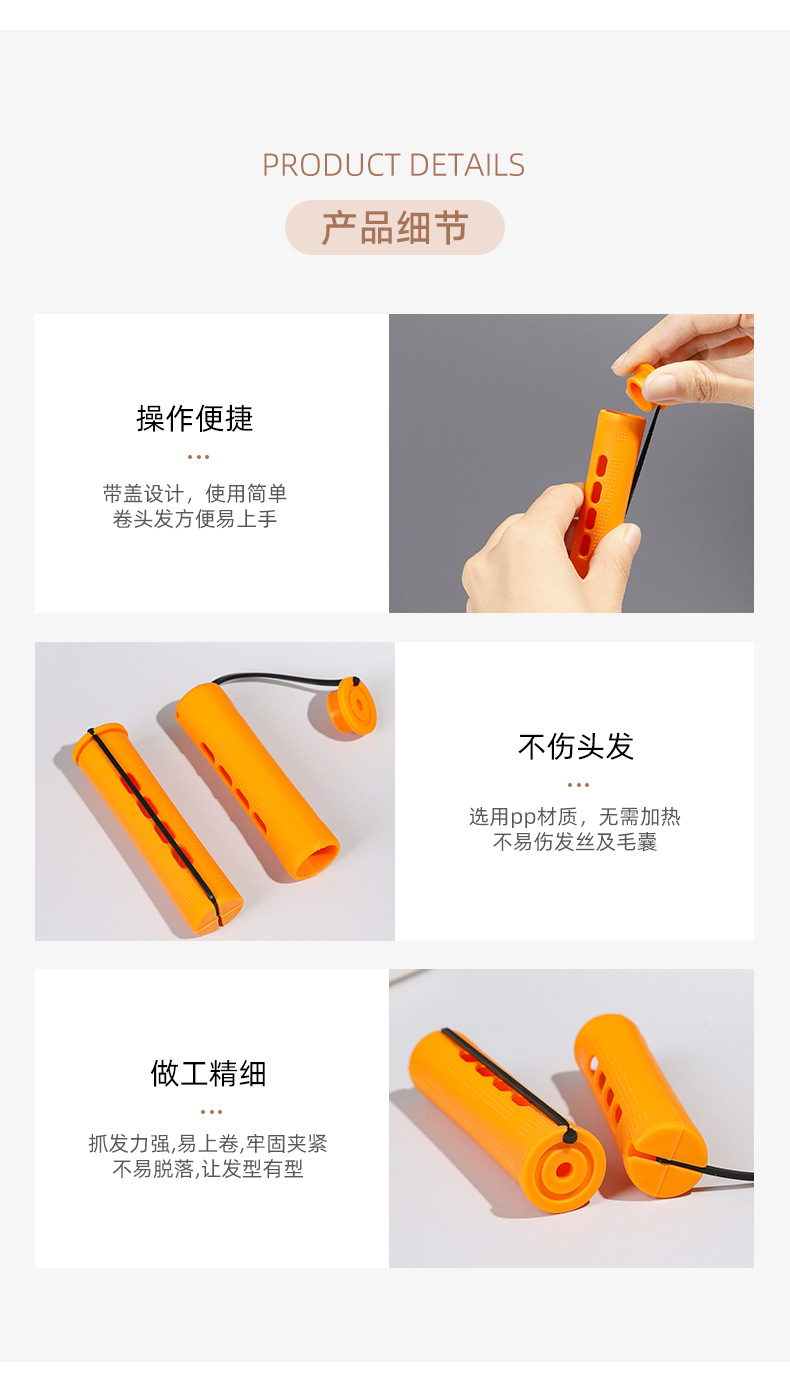 PRODUCT DETAILS

产品细节

操作便捷

带盖设计，使用简单
卷头发方便易上手

不伤头发

选用pp材质，无需加热
不易伤发丝及毛囊

做工精细

抓发力强,易上卷,牢固夹紧
不易脱落,让发型有型