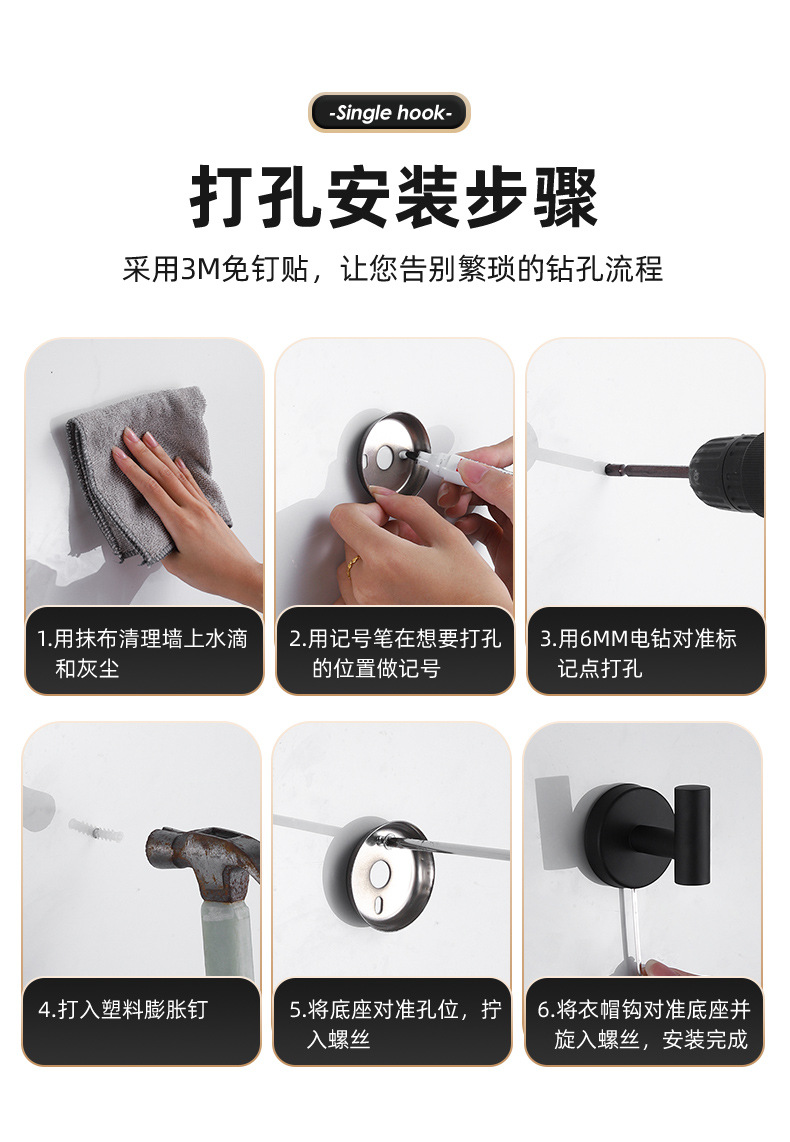 -Single hook-

打孔安装步骤

采用3M免钉贴，让您告别繁琐的钻孔流程

1.用抹布清理墙上水滴和灰尘

2.用记号笔在想要打孔的位置做记号

3.用6MM电钻对准标记点打孔

4.打入塑料膨胀钉

5.将底座对准孔位，拧入螺丝

6.将衣帽钩对准底座并旋入螺丝，安装完成