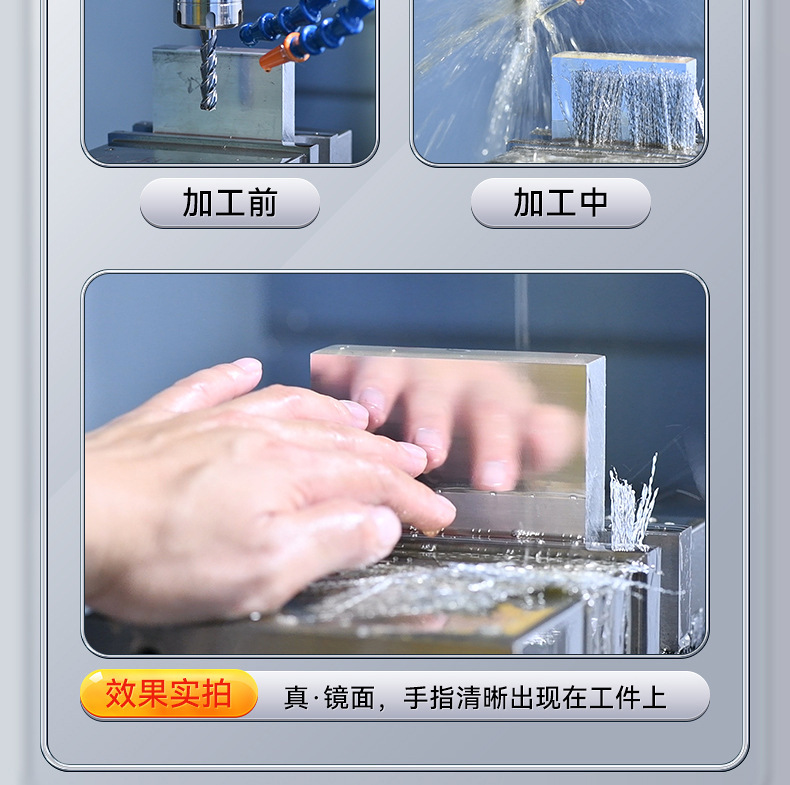 加工前

加工中

效果实拍

真·镜面，手指清晰出现在工件上