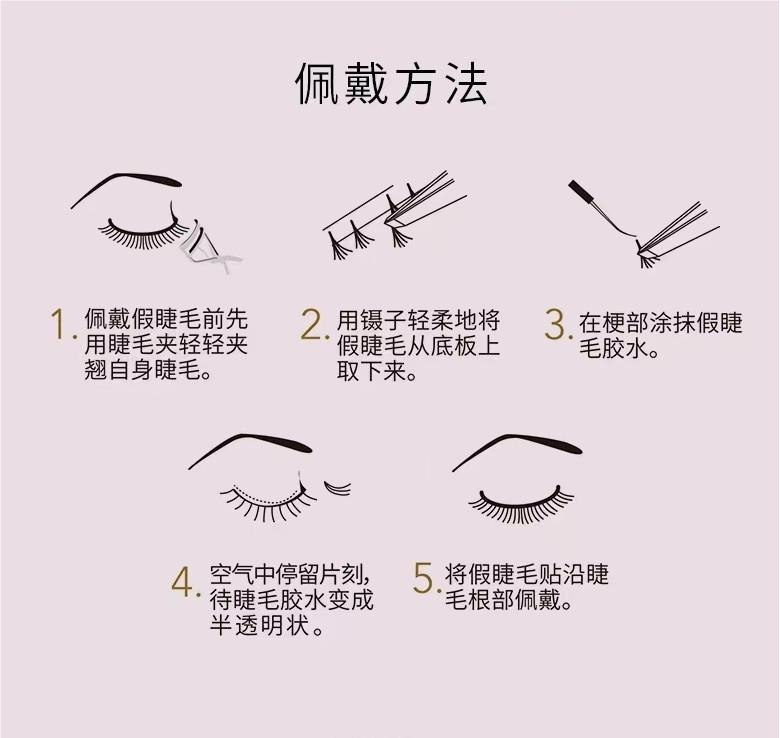 佩戴方法

1. 佩戴假睫毛前先用睫毛夹轻轻夹翘自身睫毛。

2. 用镊子轻柔地将假睫毛从底板上取下来。

3. 在梗部涂抹假睫毛胶水。

4. 空气中停留片刻，待睫毛胶水变成半透明状。

5. 将假睫毛贴沿睫毛根部佩戴。