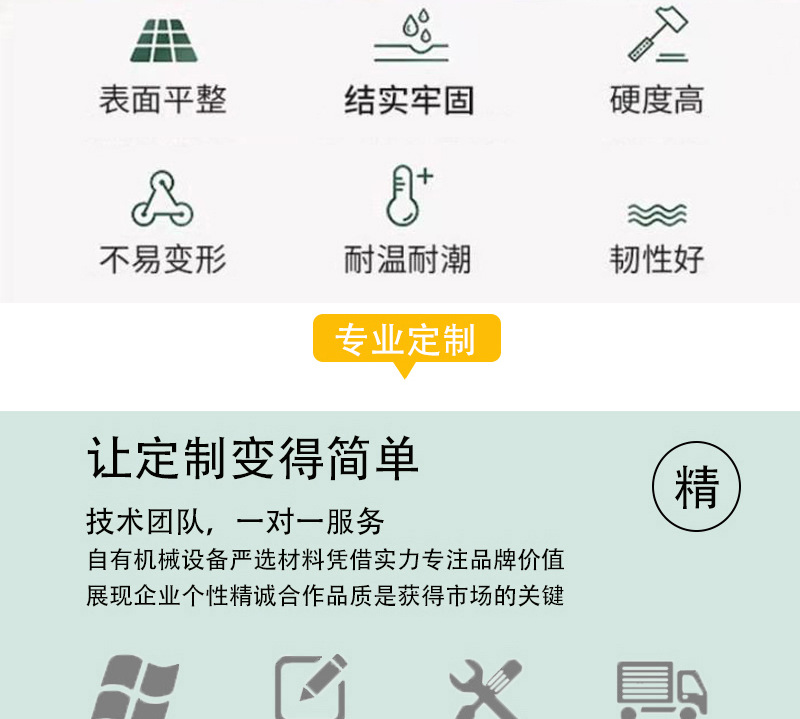 表面平整

结实牢固

硬度高

不易变形

耐温耐潮

韧性好

专业定制

让定制变得简单

精

技术团队，一对一服务

自有机械设备严选材料凭借实力专注品牌价值

展现企业个性精诚合作品质是获得市场的关键