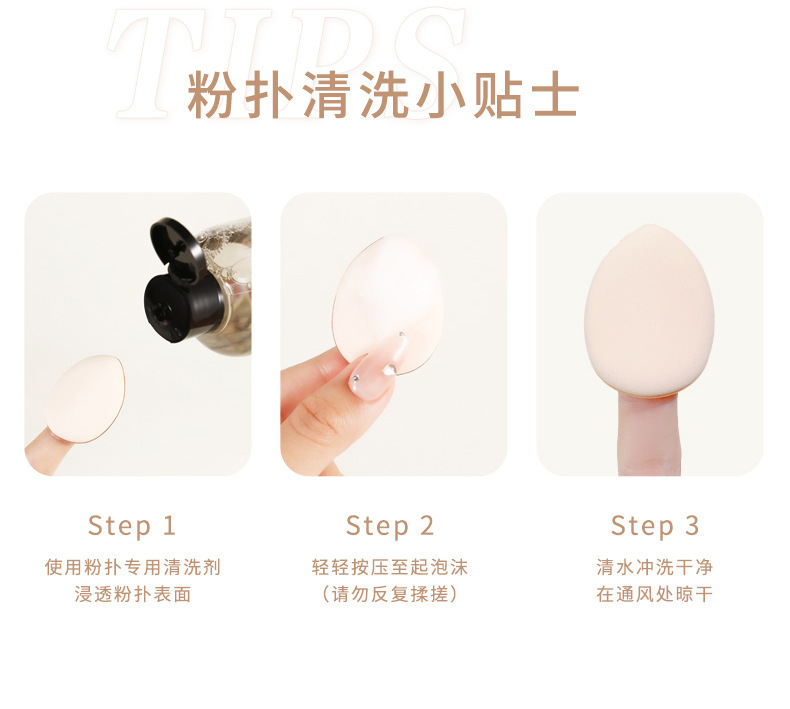 TIPS
粉扑清洗小贴士

Step 1
使用粉扑专用清洗剂
浸透粉扑表面

Step 2
轻轻按压至起泡沫
（请勿反复揉搓）

Step 3
清水冲洗干净
在通风处晾干