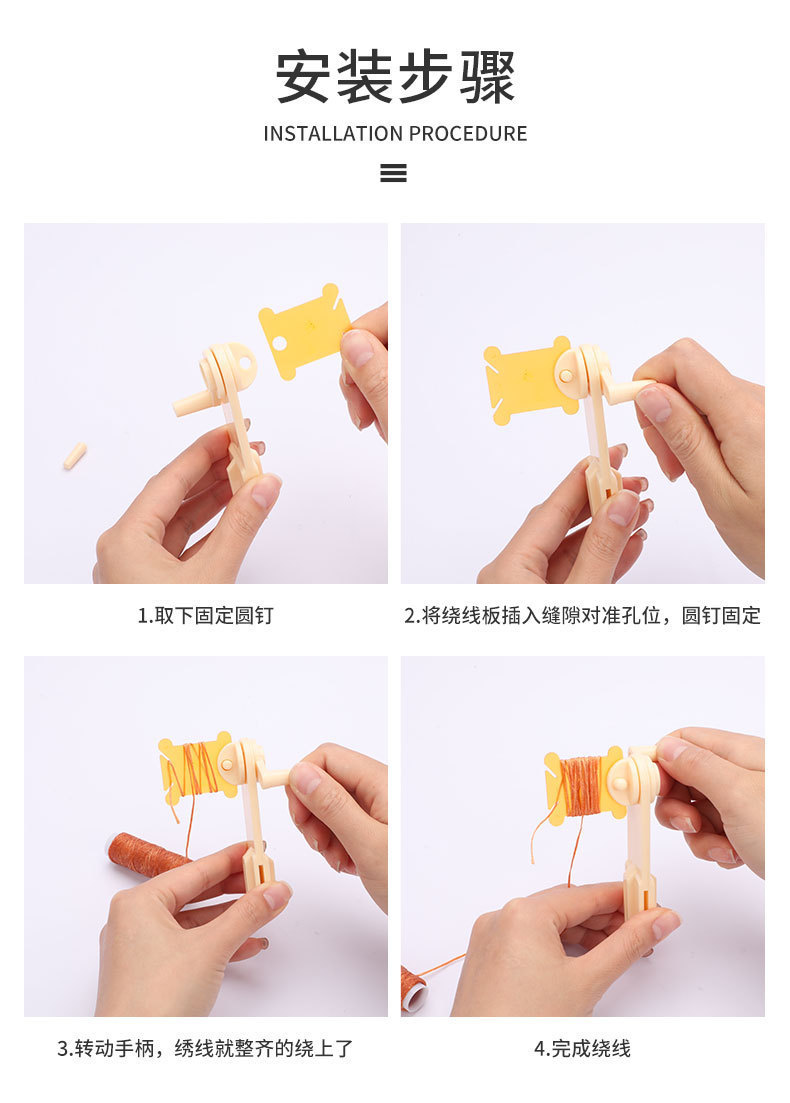 安装步骤

INSTALLATION PROCEDURE

1.取下固定圆钉

2.将绕线板插入缝隙对准孔位，圆钉固定

3.转动手柄，绣线就整齐的绕上了

4.完成绕线