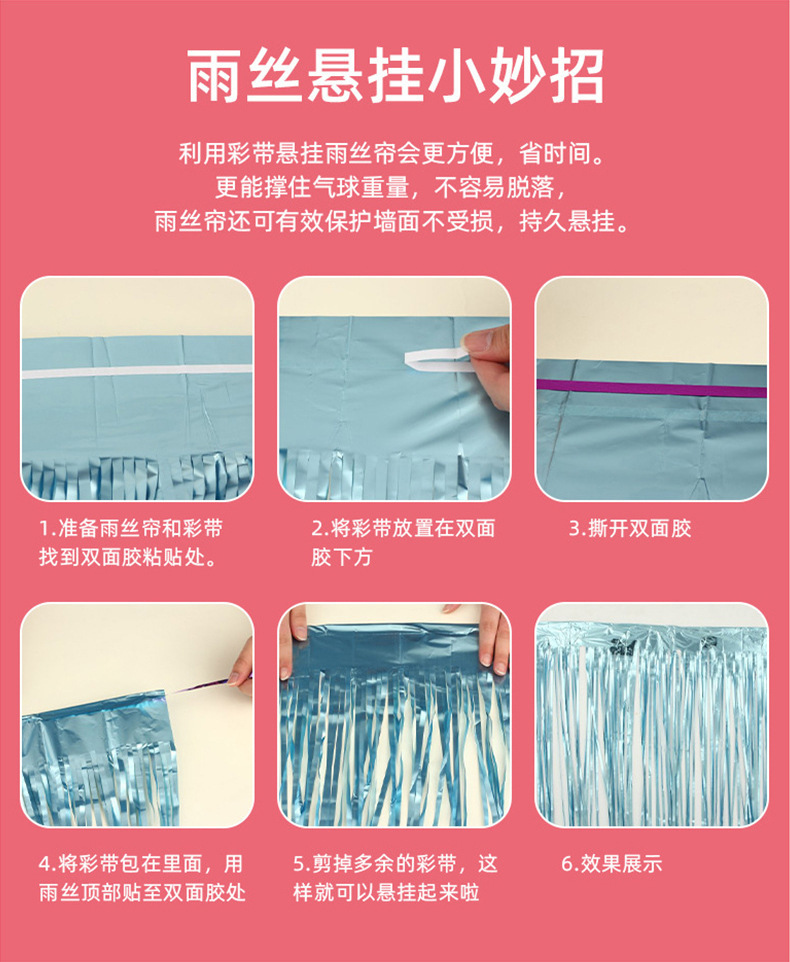 雨丝悬挂小妙招

利用彩带悬挂雨丝帘会更方便，省时间。
更能撑住气球重量，不容易脱落，
雨丝帘还可有效保护墙面不受损，持久悬挂。

1.准备雨丝帘和彩带找到双面胶粘贴处。

2.将彩带放置在双面胶下方

3.撕开双面胶

4.将彩带包在里面，用雨丝顶部贴至双面胶处

5.剪掉多余的彩带，这样就可以悬挂起来啦

6.效果展示