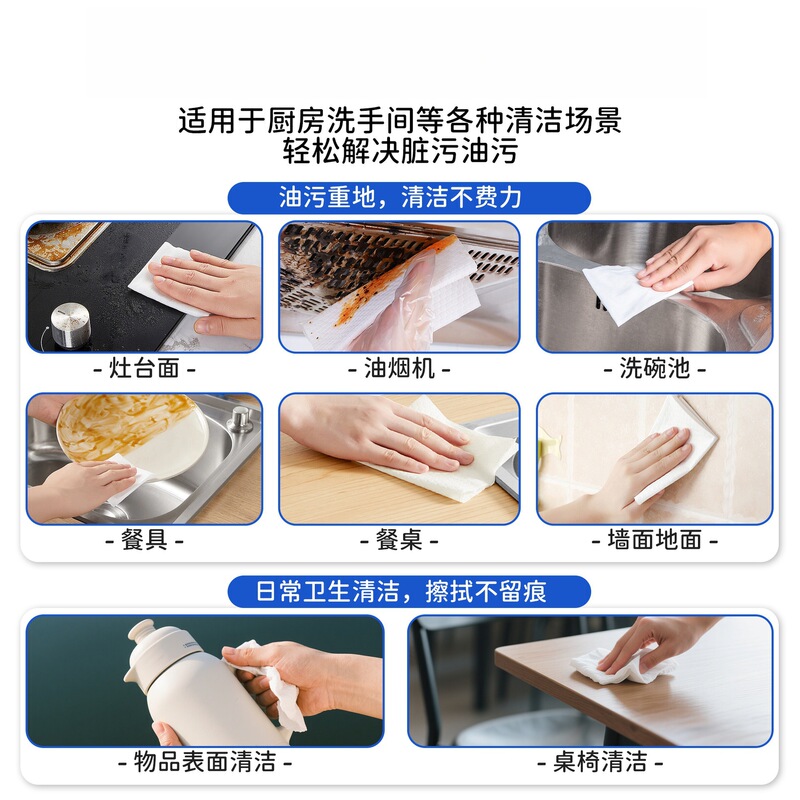 适用于厨房洗手间等各种清洁场景
轻松解决脏污油污

油污重地，清洁不费力

- 灶台面 -

- 油烟机 -

- 洗碗池 -

- 餐具 -

- 餐桌 -

- 墙面地面 -

日常卫生清洁，擦拭不留痕

- 物品表面清洁 -

- 桌椅清洁 -