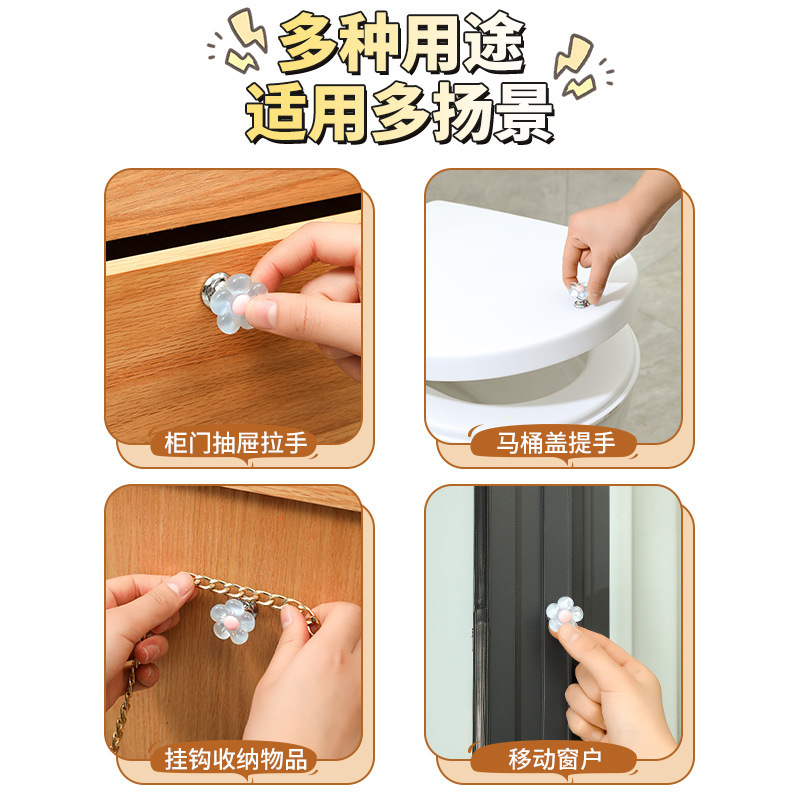 多种用途
适用多扬景

柜门抽屉拉手

马桶盖提手

挂钩收纳物品

移动窗户