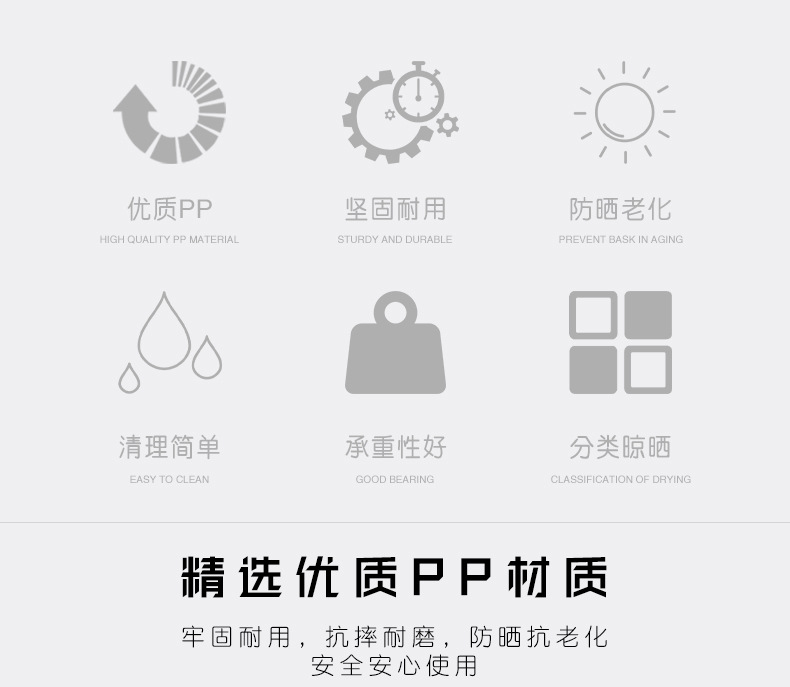 优质PP
HIGH QUALITY PP MATERIAL

坚固耐用
STURDY AND DURABLE

防晒老化
PREVENT BASK IN AGING

清理简单
EASY TO CLEAN

承重性好
GOOD BEARING

分类晾晒
CLASSIFICATION OF DRYING

精选优质PP材质

牢固耐用，抗摔耐磨，防晒抗老化
安全安心使用