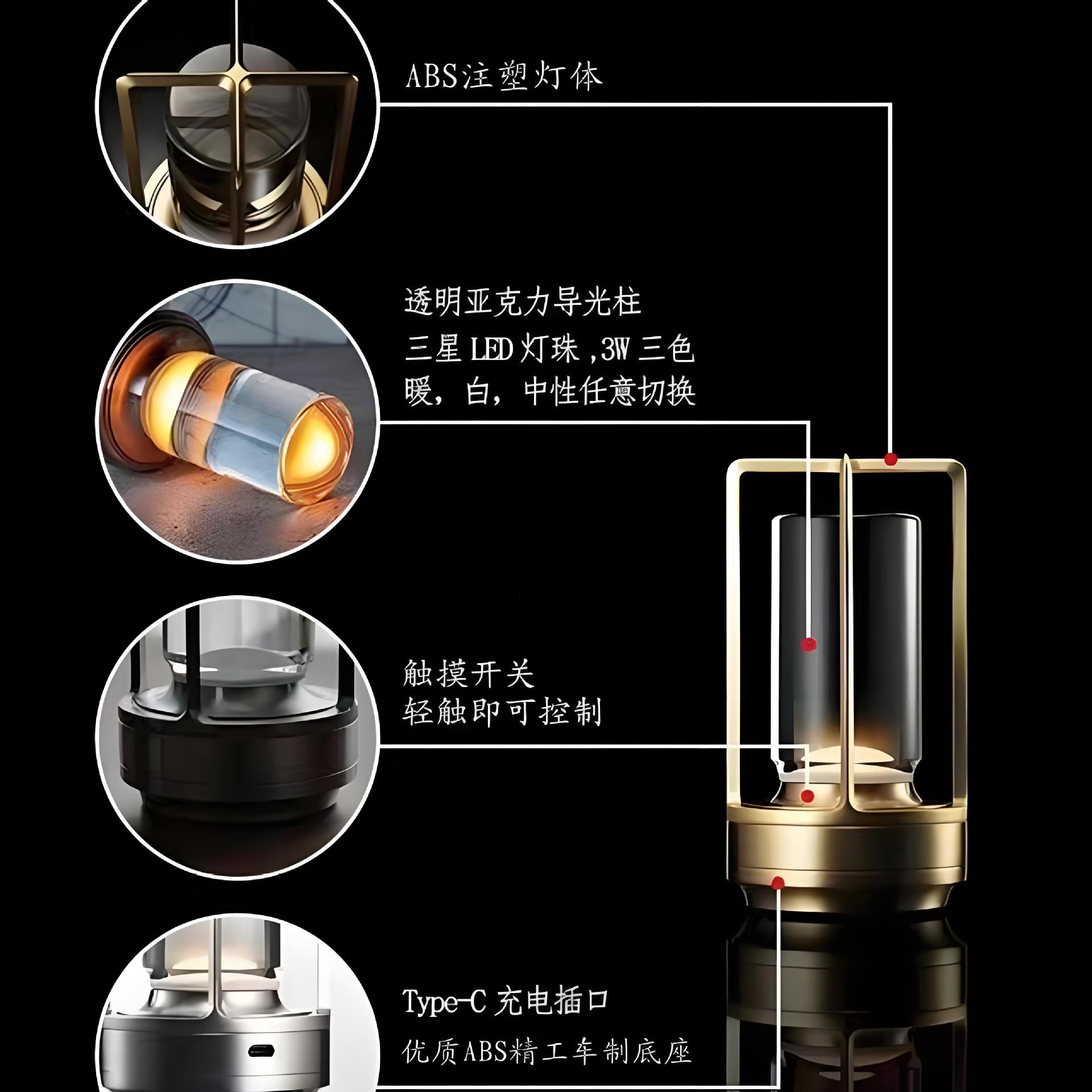 ABS注塑灯体

透明亚克力导光柱
三星 LED 灯珠 ,3W 三色
暖，白，中性任意切换

触摸开关
轻触即可控制

Type-C 充电插口
优质ABS精工车制底座