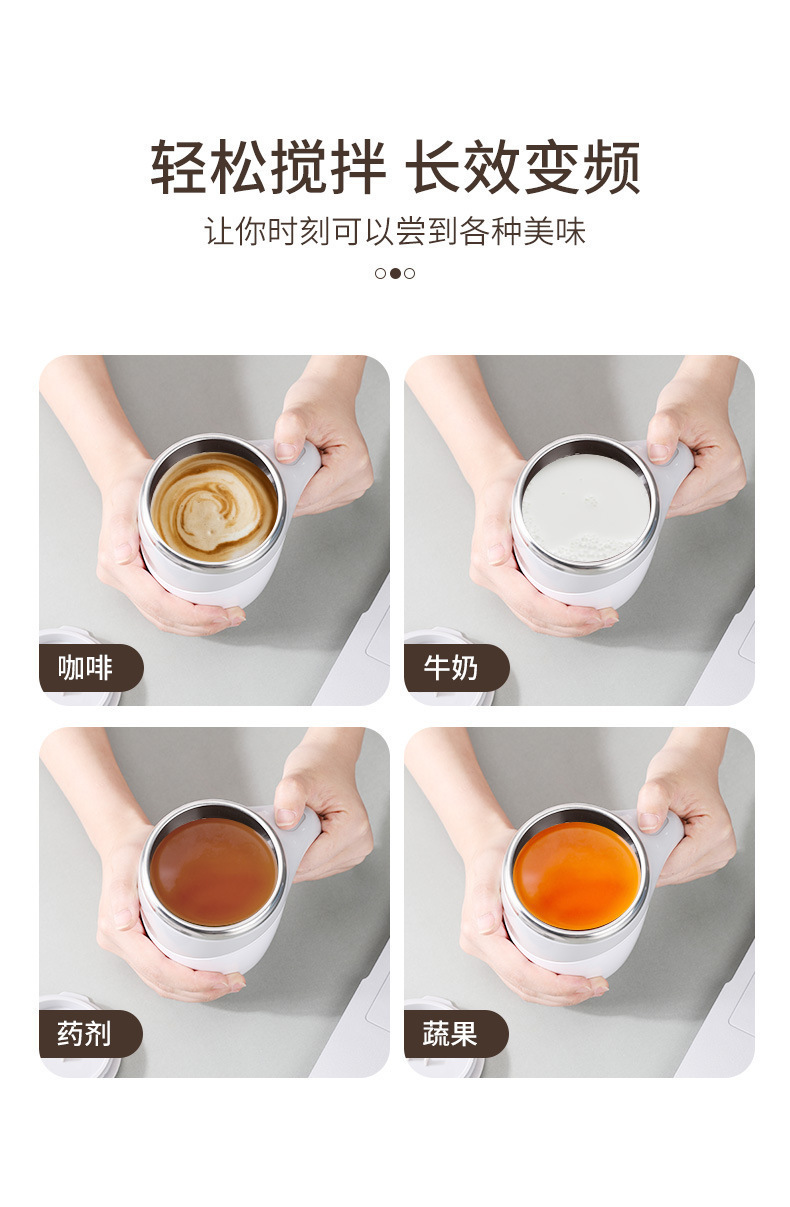 轻松搅拌 长效变频

让你时刻可以尝到各种美味

咖啡

牛奶

药剂

蔬果