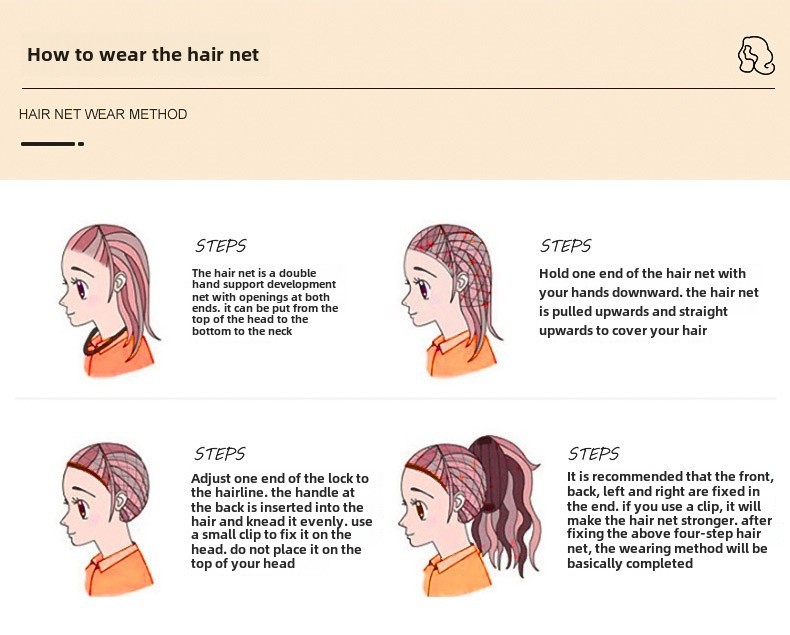 How to wear the hair net

HAIR NET WEAR METHOD

STEPS

The hair net is a double hand support development net with openings at both ends. it can be put from the top of the head to the bottom to the neck

STEPS

Hold one end of the hair net with your hands downward. the hair net is pulled upwards and straight upwards to cover your hair

STEPS

Adjust one end of the lock to the hairline. the handle at the back is inserted into the hair and knead it evenly. use a small clip to fix it on the head. do not place it on the top of your head

STEPS

It is recommended that the front, back, left and right are fixed in the end. if you use a clip, it will make the hair net stronger. after fixing the above four-step hair net, the wearing method will be basically completed