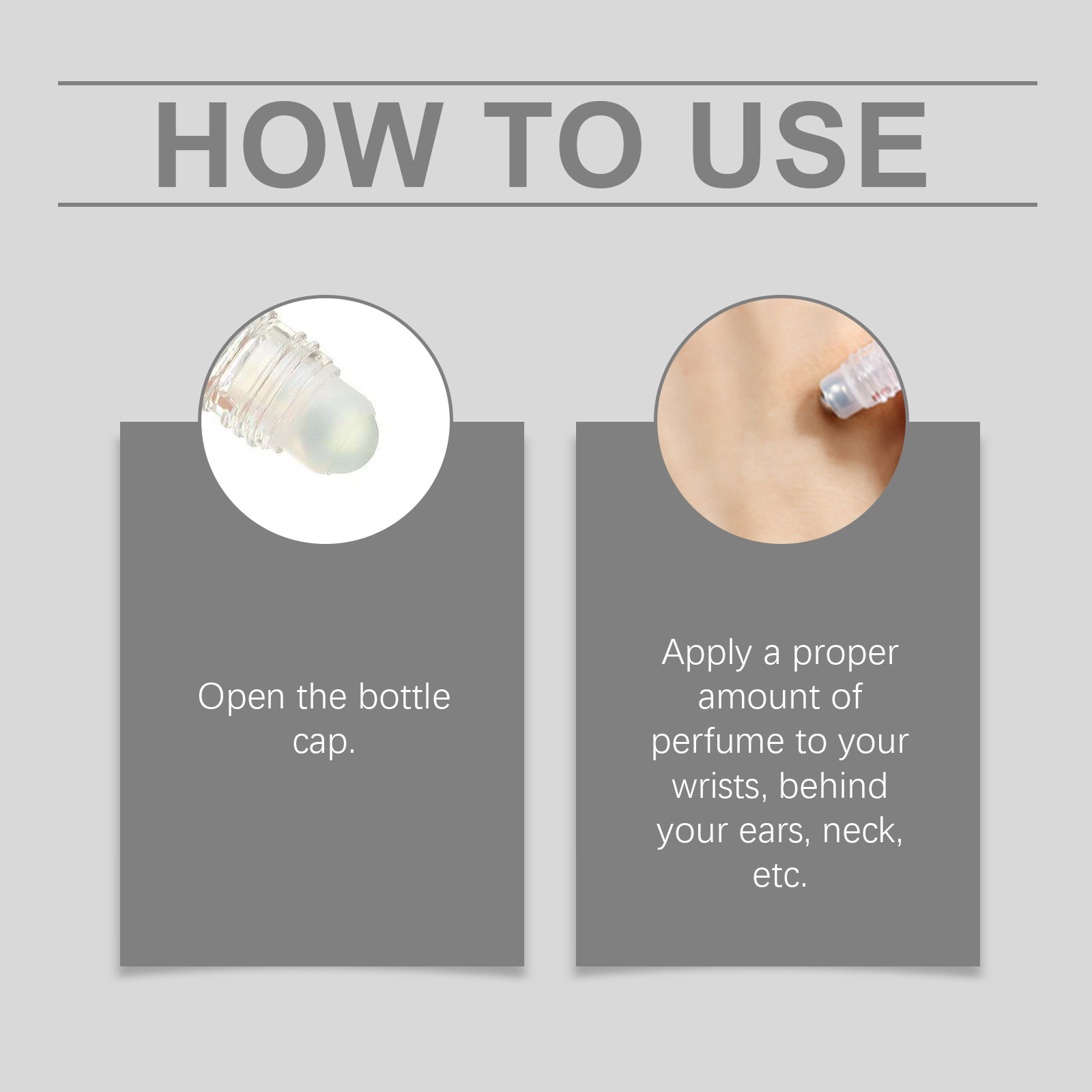 HOW TO USE

Open the bottle cap.

Apply a proper amount of perfume to your wrists, behind your ears, neck, etc.