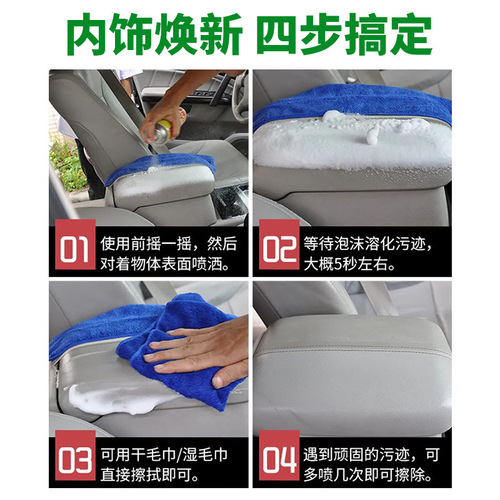 内饰焕新 四步搞定

01 使用前摇一摇，然后对着物体表面喷洒。

02 等待泡沫溶化污迹，大概5秒左右。

03 可用干毛巾/湿毛巾直接擦拭即可。

04 遇到顽固的污迹，可多喷几次即可擦除。