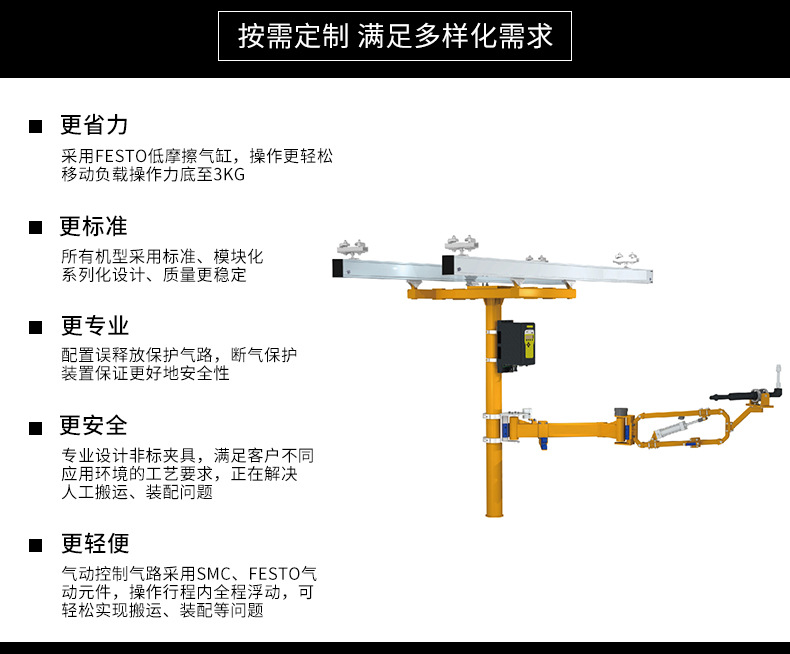 按需定制 满足多样化需求

■ 更省力

采用FESTO低摩擦气缸，操作更轻松
移动负载操作力底至3KG

■ 更标准

所有机型采用标准、模块化
系列化设计、质量更稳定

■ 更专业

配置误释放保护气路，断气保护
装置保证更好地安全性

■ 更安全

专业设计非标夹具，满足客户不同
应用环境的工艺要求，正在解决
人工搬运、装配问题

■ 更轻便

气动控制气路采用SMC、FESTO气
动元件，操作行程内全程浮动，可
轻松实现搬运、装配等问题