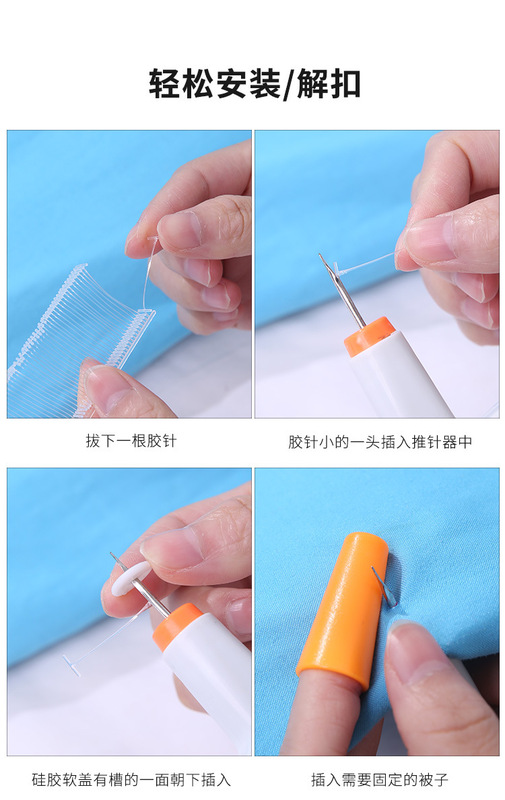 轻松安装/解扣

拔下一根胶针

胶针小的一头插入推针器中

硅胶软盖有槽的一面朝下插入

插入需要固定的被子