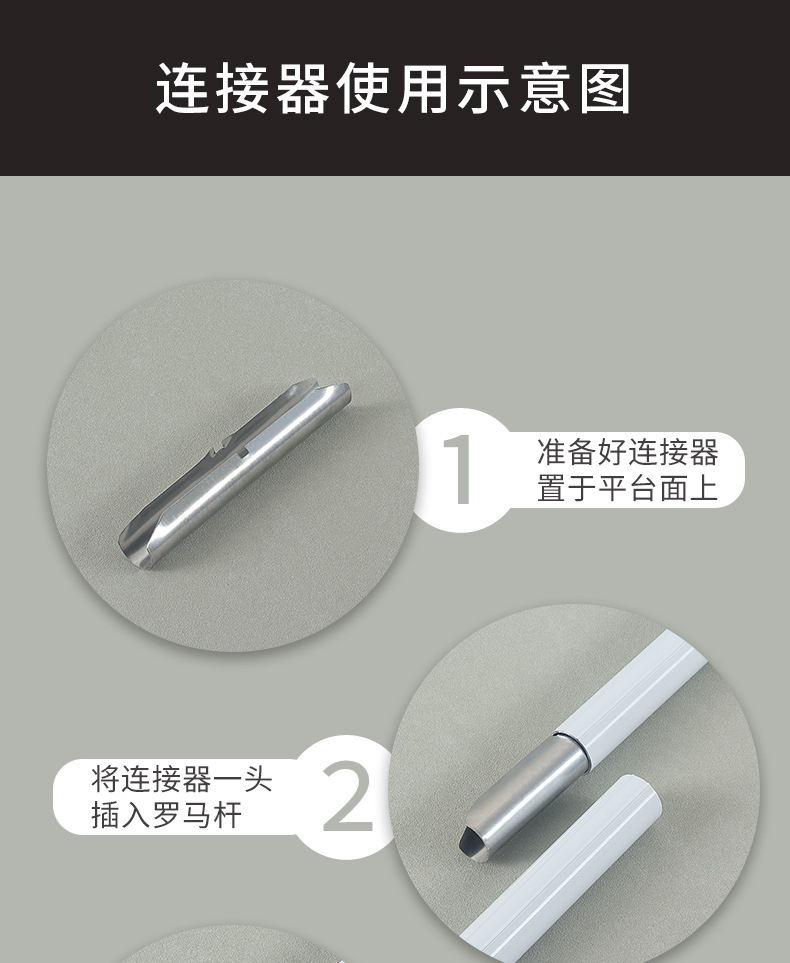 连接器使用示意图

1
准备好连接器
置于平台面上

将连接器一头
插入罗马杆
2