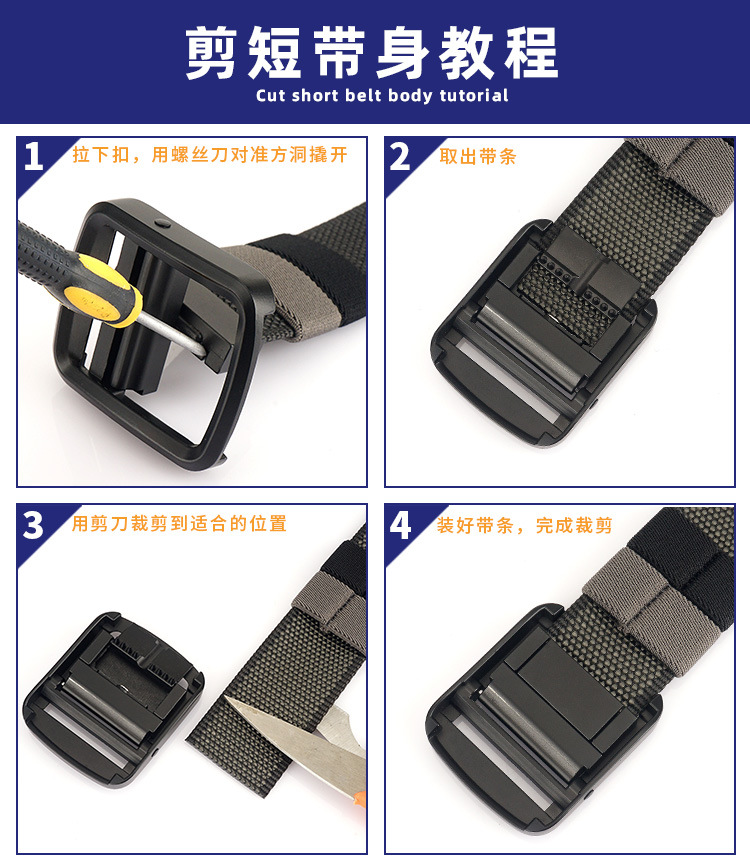 剪短带身教程
Cut short belt body tutorial

1 拉下扣，用螺丝刀对准方洞撬开

2 取出带条

3 用剪刀裁剪到适合的位置

4 装好带条，完成裁剪