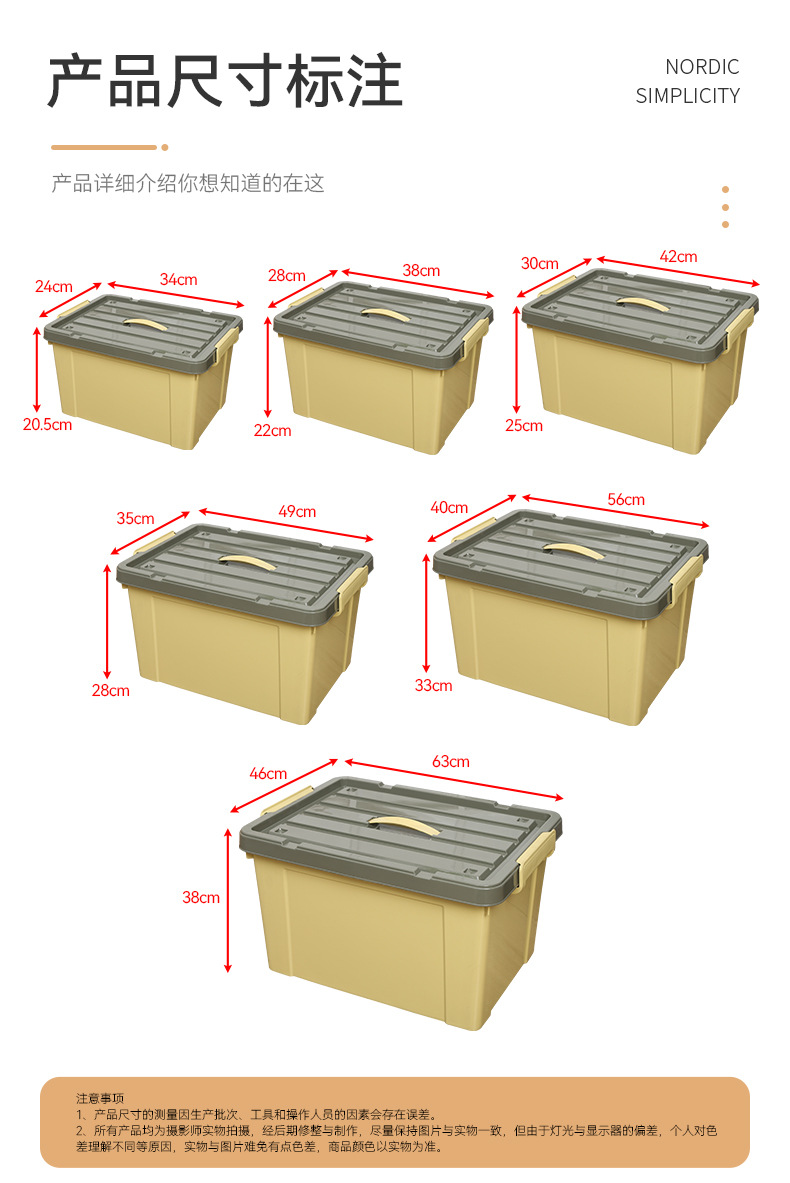 产品尺寸标注

NORDIC SIMPLICITY

产品详细介绍你想知道的在这

24cm 34cm 20.5cm

28cm 38cm 22cm

30cm 42cm 25cm

35cm 49cm 28cm

40cm 56cm 33cm

46cm 63cm 38cm

注意事项
1、产品尺寸的测量因生产批次、工具和操作人员的因素会存在误差。
2、所有产品均为摄影师实物拍摄，经后期修整与制作，尽量保持图片与实物一致，但由于灯光与显示器的偏差，个人对色差理解不同等原因，实物与图片难免有点色差，商品颜色以实物为准。