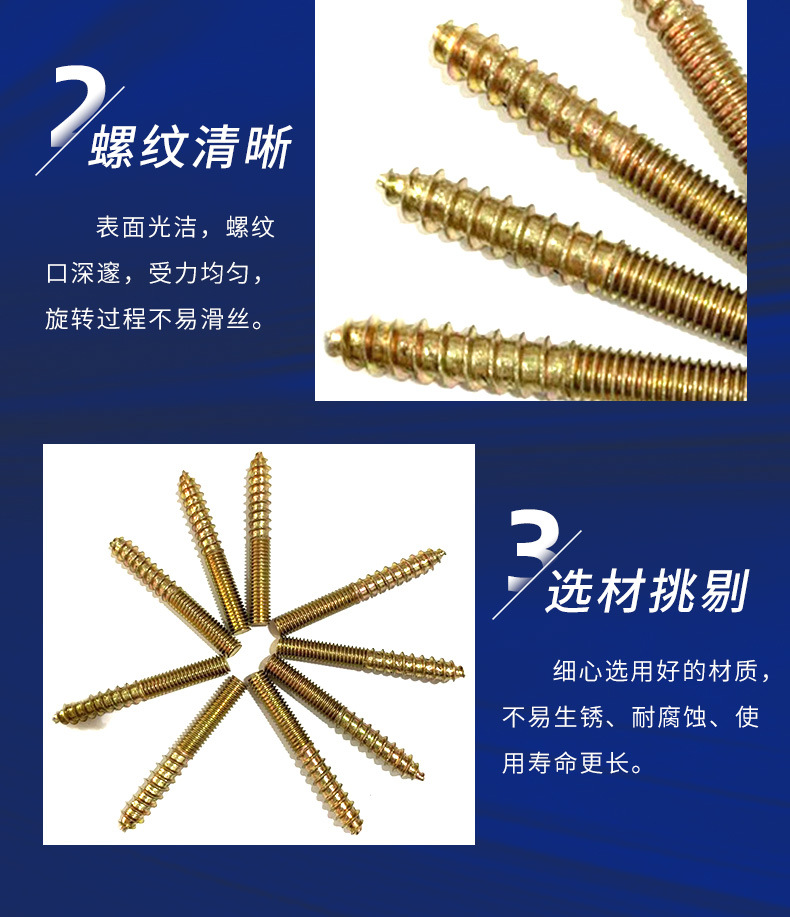 2 螺纹清晰

表面光洁，螺纹口深邃，受力均匀，旋转过程不易滑丝。

3 选材挑剔

细心选用好的材质，不易生锈、耐腐蚀、使用寿命更长。