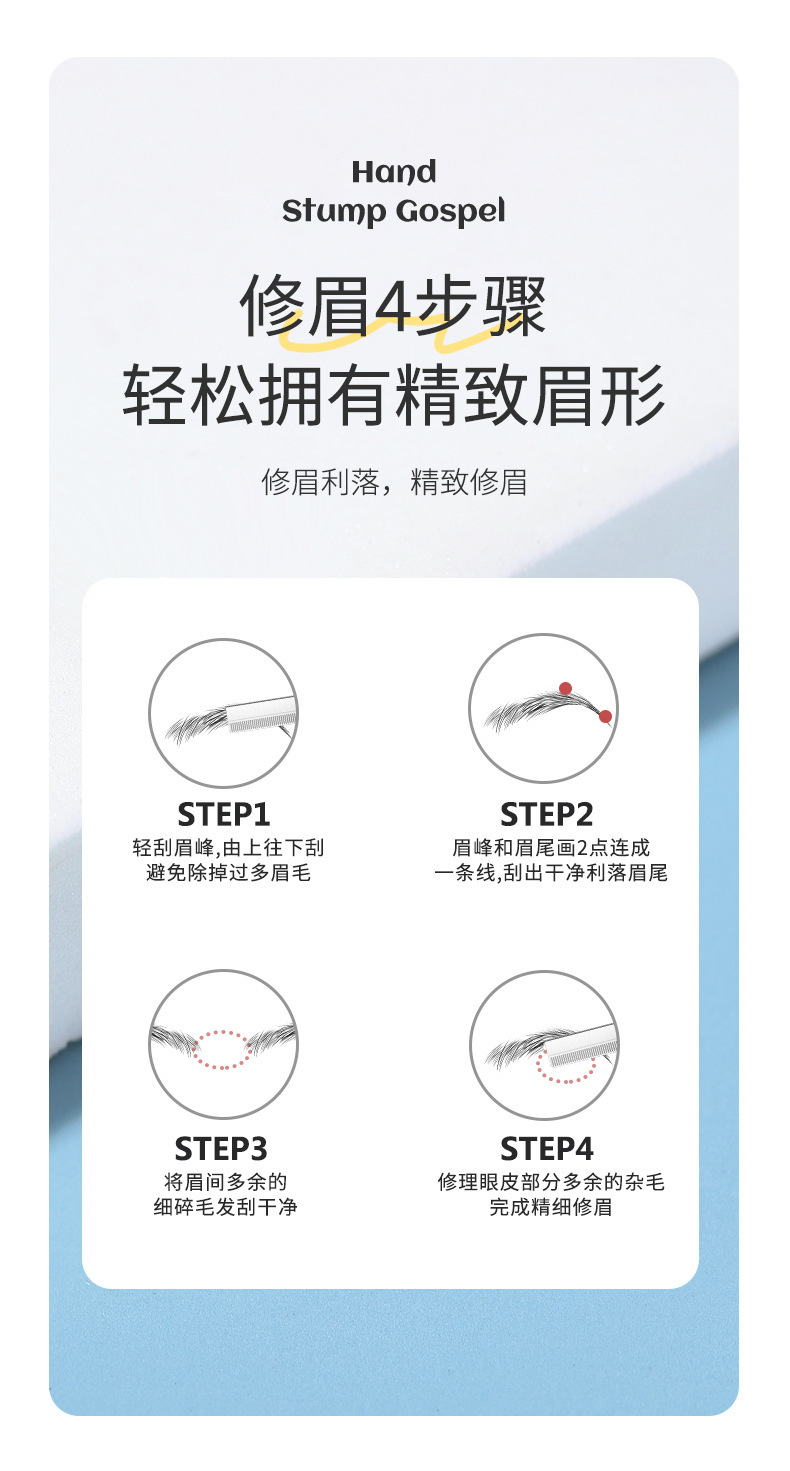 Hand
Stump Gospel

修眉4步骤
轻松拥有精致眉形

修眉利落，精致修眉

STEP1
轻刮眉峰,由上往下刮
避免除掉过多眉毛

STEP2
眉峰和眉尾画2点连成
一条线,刮出干净利落眉尾

STEP3
将眉间多余的
细碎毛发刮干净

STEP4
修理眼皮部分多余的杂毛
完成精细修眉