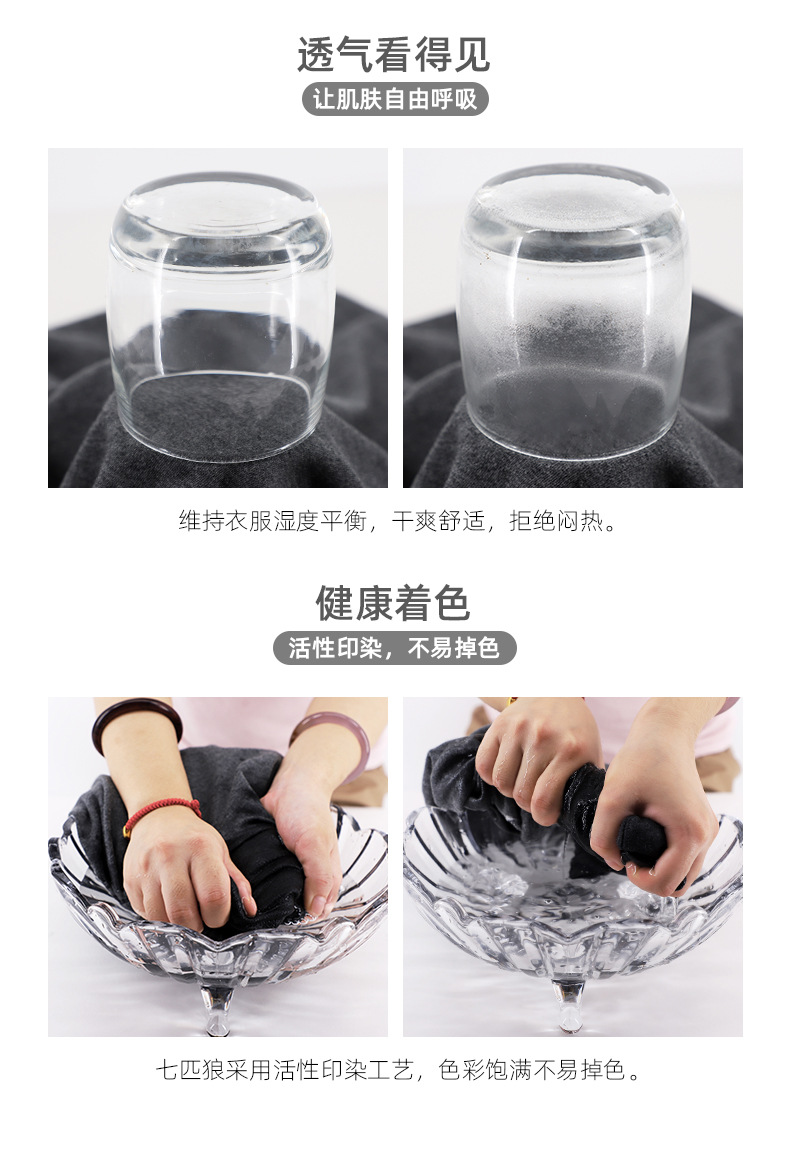 透气看得见

让肌肤自由呼吸

维持衣服湿度平衡，干爽舒适，拒绝闷热。

健康着色

活性印染，不易掉色

七匹狼采用活性印染工艺，色彩饱满不易掉色。