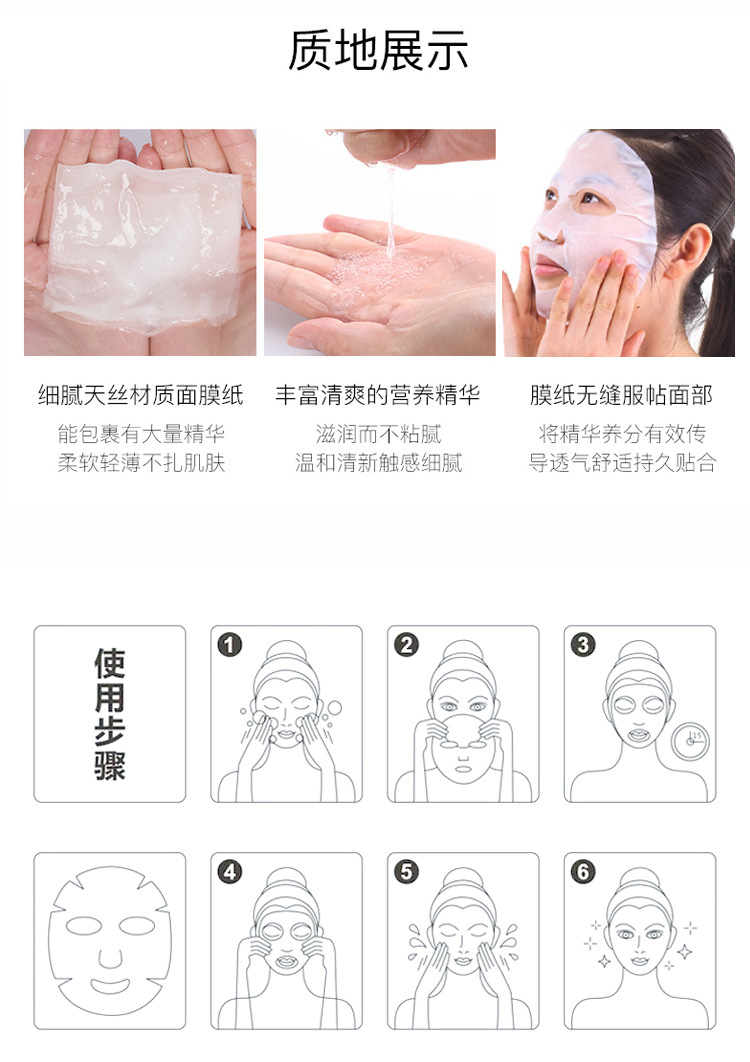 质地展示

细腻天丝材质面膜纸
能包裹有大量精华
柔软轻薄不扎肌肤

丰富清爽的营养精华
滋润而不粘腻
温和清新触感细腻

膜纸无缝服帖面部
将精华养分有效传
导透气舒适持久贴合

使用步骤

1

2

3

4

5

6