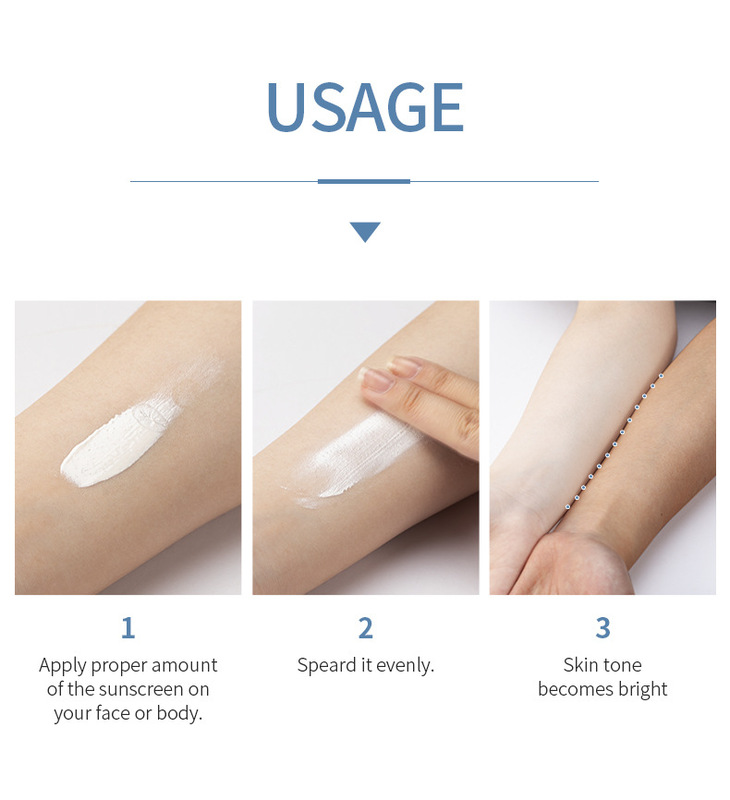 USAGE

1
Apply proper amount of the sunscreen on your face or body.

2
Speard it evenly.

3
Skin tone becomes bright