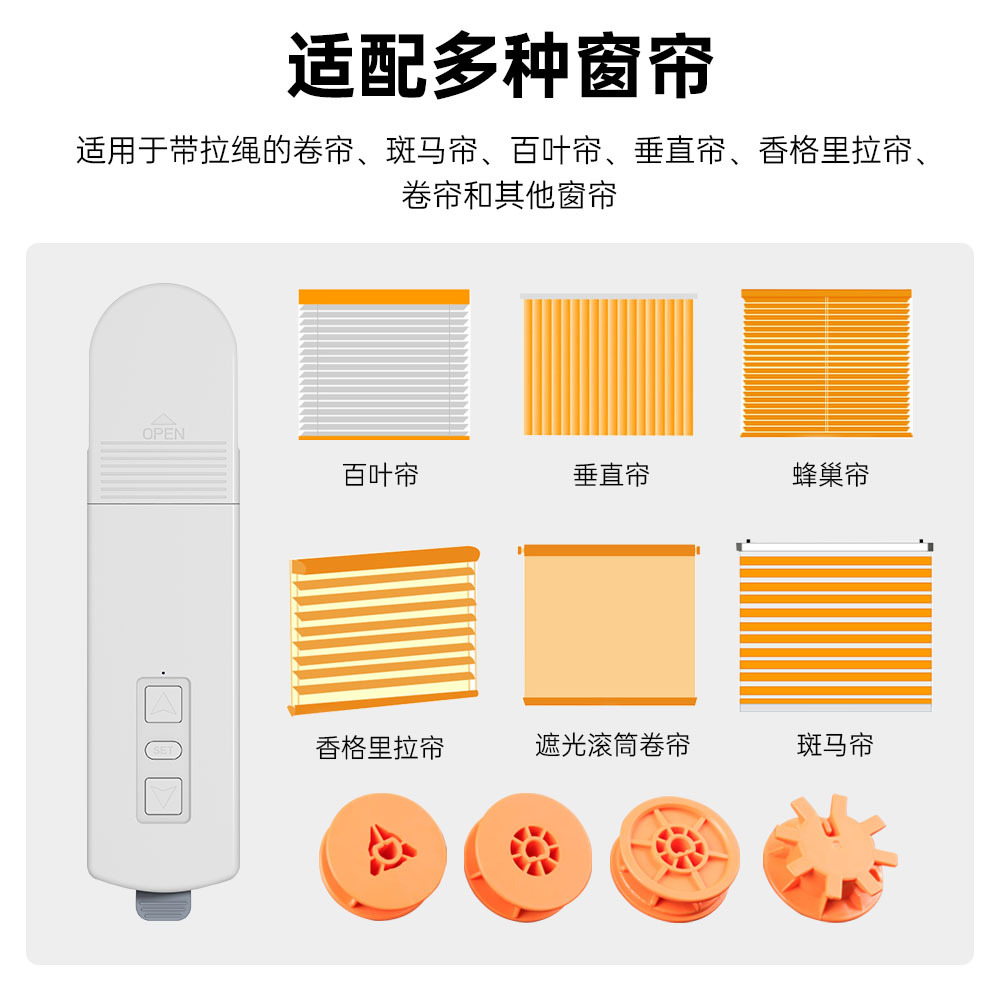 适配多种窗帘

适用于带拉绳的卷帘、斑马帘、百叶帘、垂直帘、香格里拉帘、卷帘和其他窗帘

OPEN

SET

百叶帘

垂直帘

蜂巢帘

香格里拉帘

遮光滚筒卷帘

斑马帘