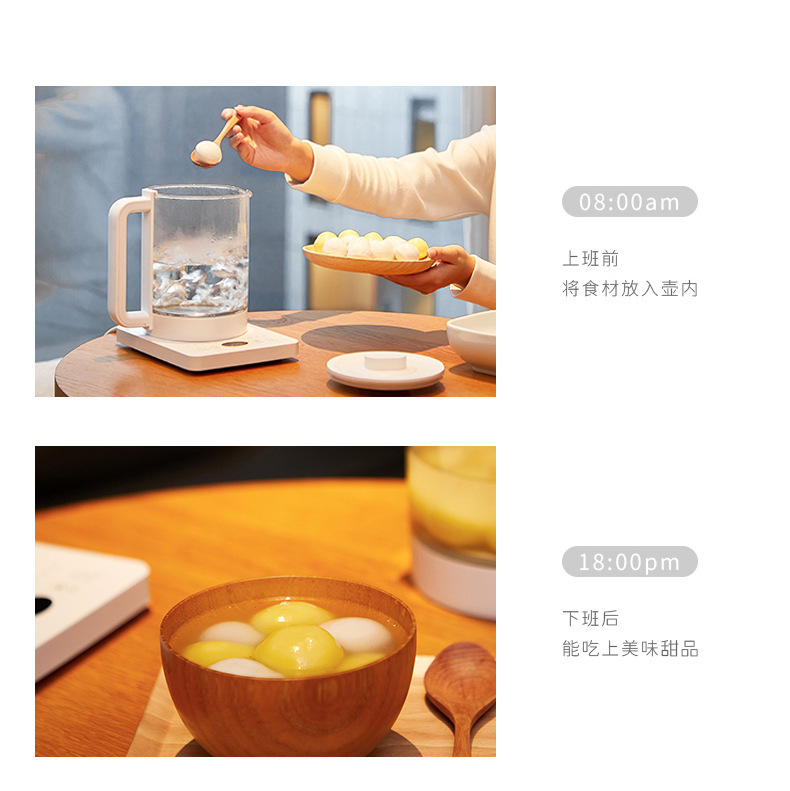 08:00am

上班前
将食材放入壶内

18:00pm

下班后
能吃上美味甜品