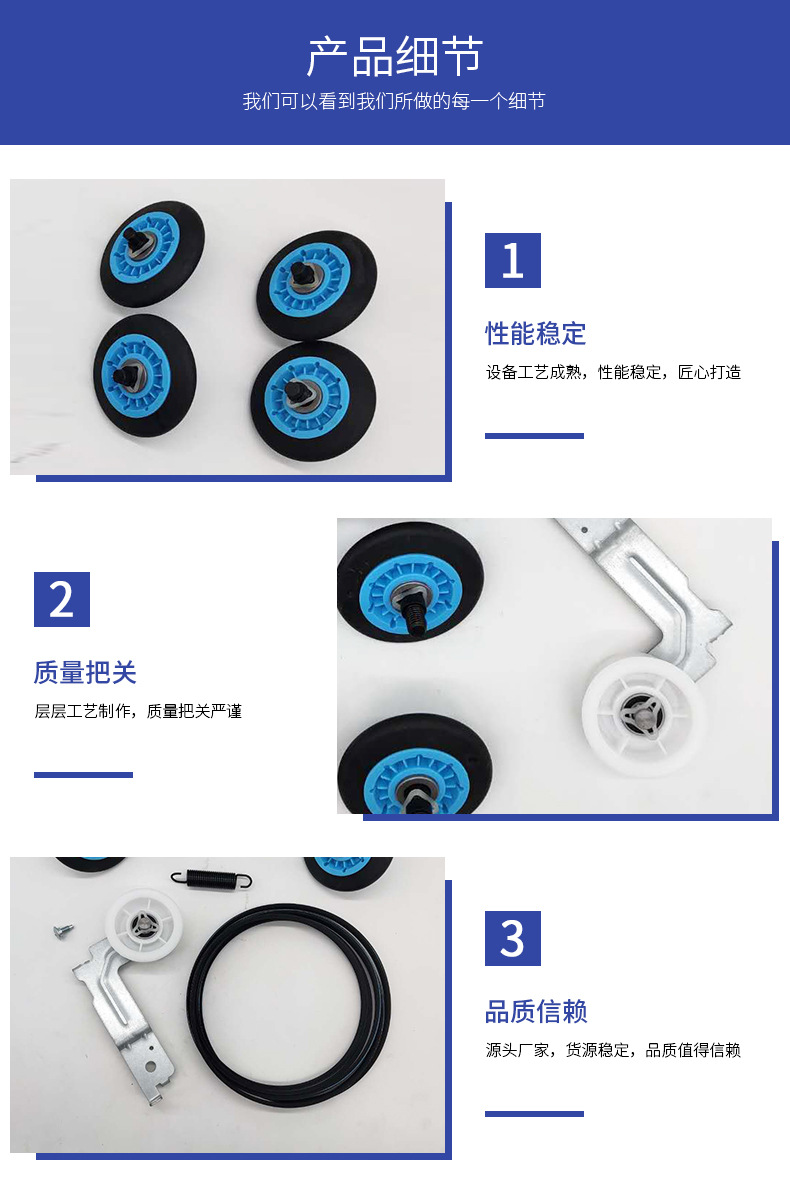 产品细节
我们可以看到我们所做的每一个细节

1
性能稳定
设备工艺成熟，性能稳定，匠心打造

2
质量把关
层层工艺制作，质量把关严谨

3
品质信赖
源头厂家，货源稳定，品质值得信赖