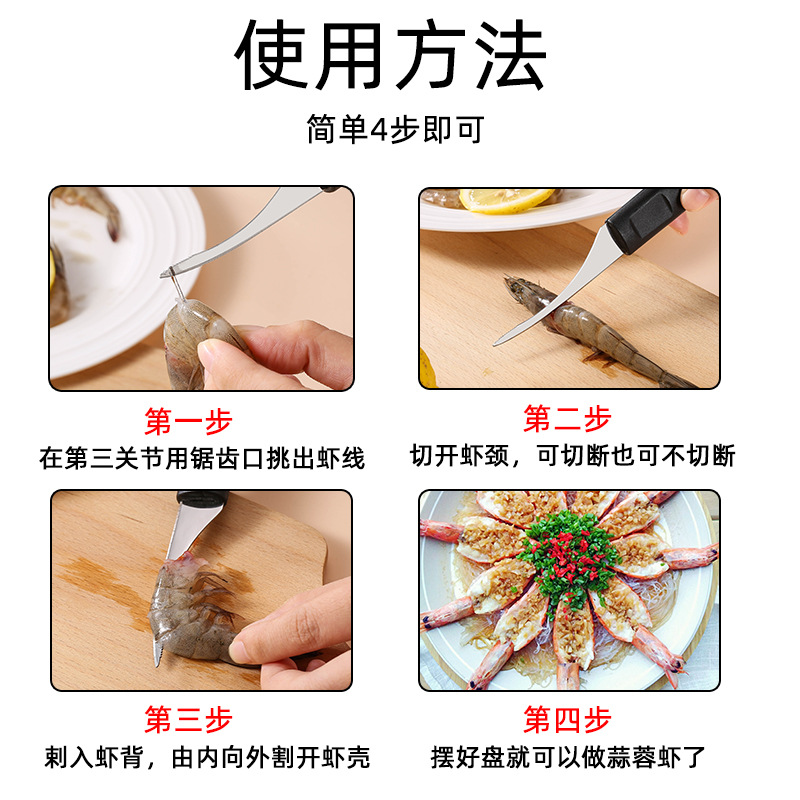 使用方法

简单4步即可

第一步
在第三关节用锯齿口挑出虾线

第二步
切开虾颈，可切断也可不切断

第三步
刺入虾背，由内向外割开虾壳

第四步
摆好盘就可以做蒜蓉虾了