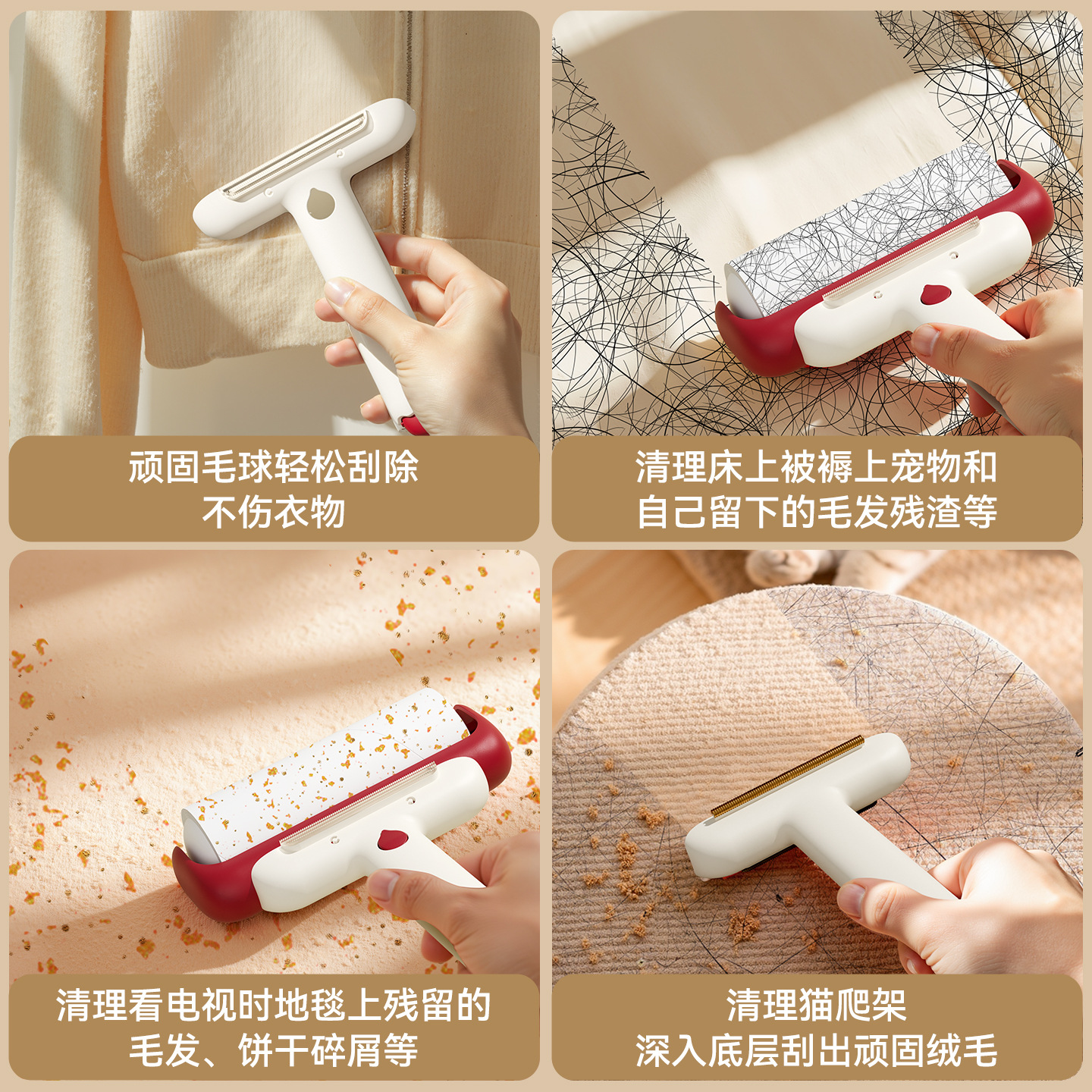 顽固毛球轻松刮除
不伤衣物

清理床上被褥上宠物和
自己留下的毛发残渣等

清理看电视时地毯上残留的
毛发、饼干碎屑等

清理猫爬架
深入底层刮出顽固绒毛