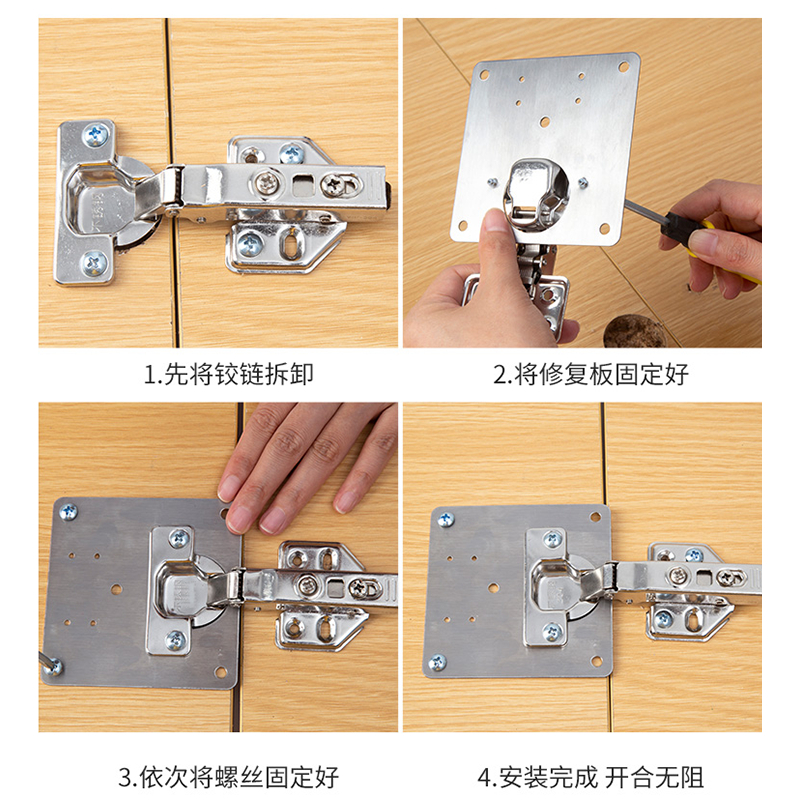 1.先将铰链拆卸

2.将修复板固定好

3.依次将螺丝固定好

4.安装完成 开合无阻