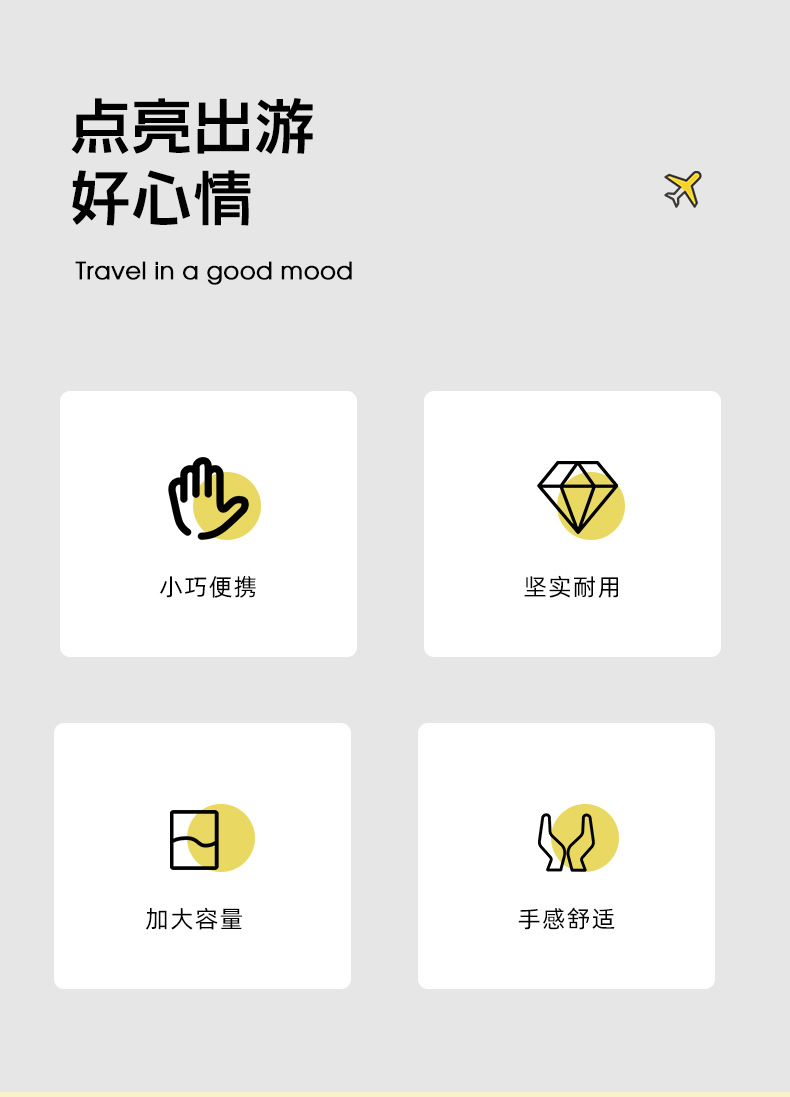 点亮出游
好心情

Travel in a good mood

小巧便携

坚实耐用

加大容量

手感舒适