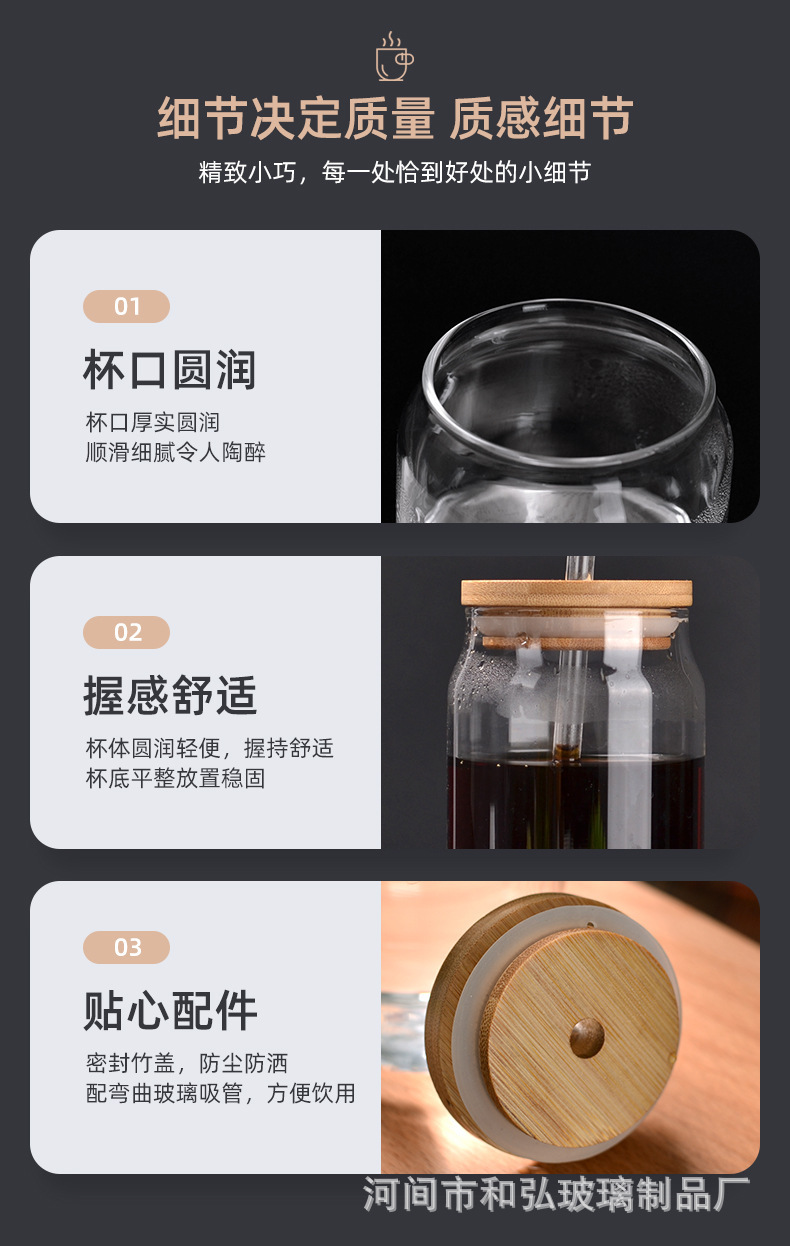 细节决定质量 质感细节

精致小巧，每一处恰到好处的小细节

01

杯口圆润

杯口厚实圆润
顺滑细腻令人陶醉

02

握感舒适

杯体圆润轻便，握持舒适
杯底平整放置稳固

03

贴心配件

密封竹盖，防尘防洒
配弯曲玻璃吸管，方便饮用

河间市和弘玻璃制品厂