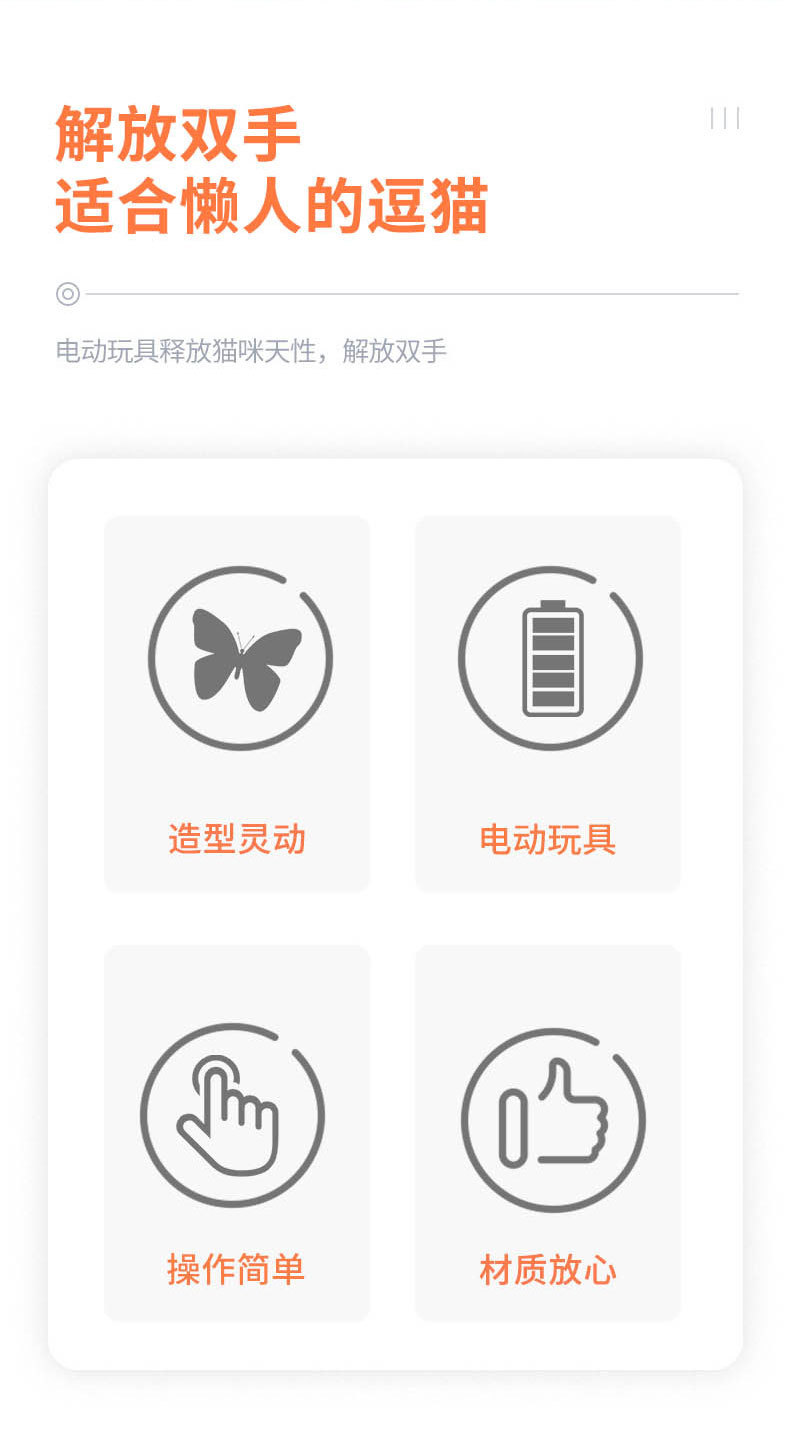 解放双手
适合懒人的逗猫

电动玩具释放猫咪天性，解放双手

造型灵动

电动玩具

操作简单

材质放心