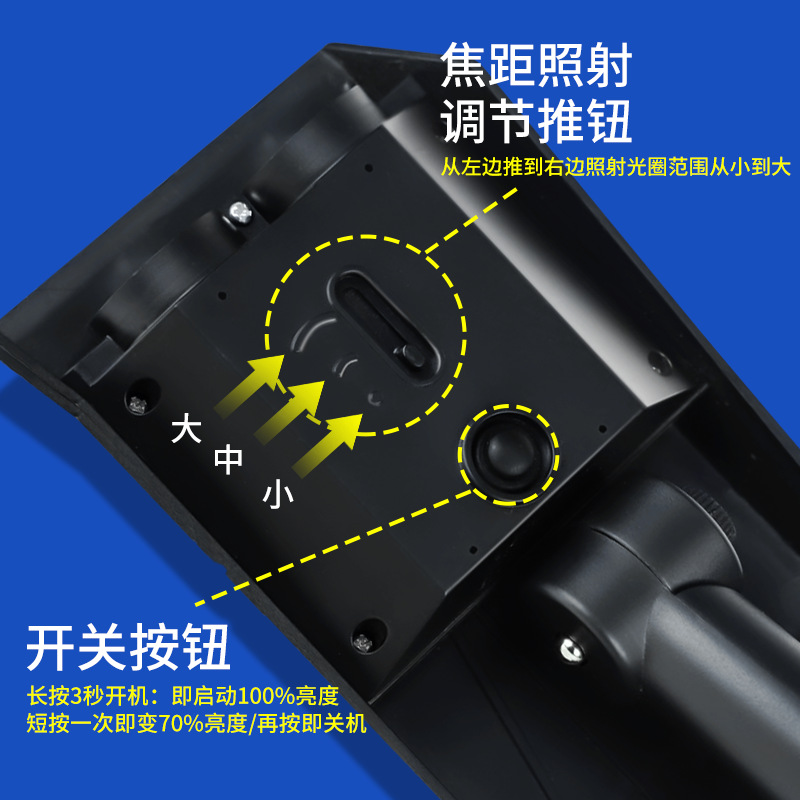 焦距照射
调节推钮

从左边推到右边照射光圈范围从小到大

大
中
小

开关按钮

长按3秒开机：即启动100%亮度
短按一次即变70%亮度/再按即关机