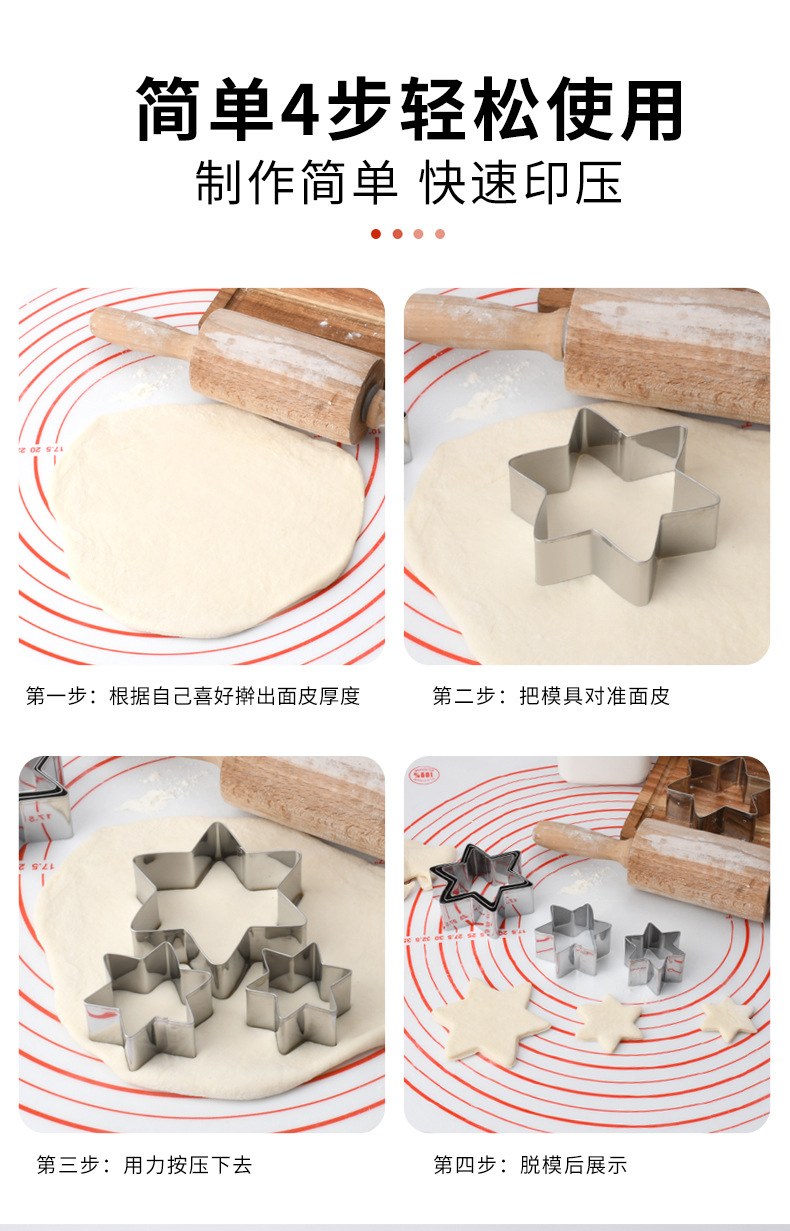 简单4步轻松使用
制作简单 快速印压

第一步：根据自己喜好擀出面皮厚度

第二步：把模具对准面皮

第三步：用力按压下去

第四步：脱模后展示